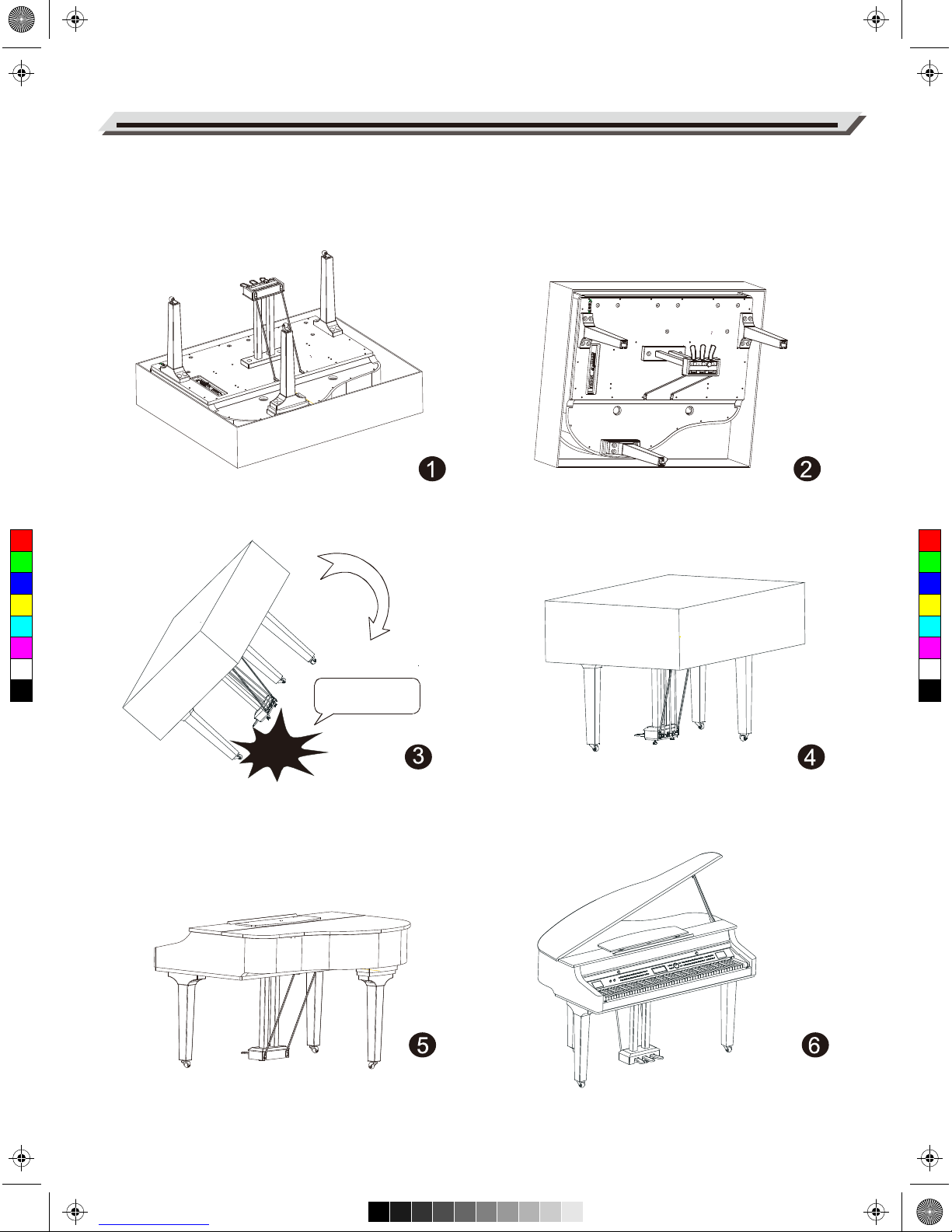 1

2

3

4

5

6