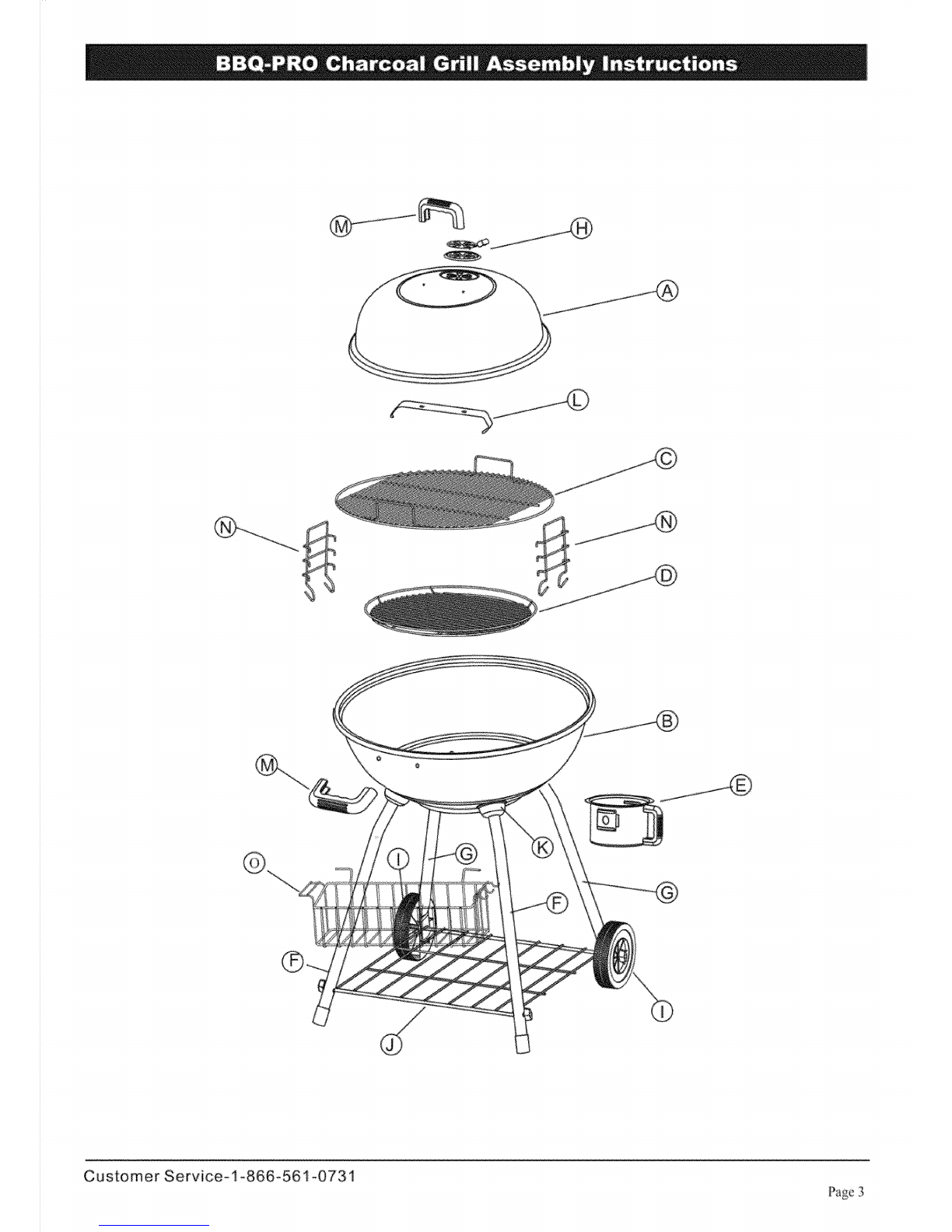 BBQ-PRO Charcoal Grill Assembly Instructions

M

H

A

L

C

N

N

D

B

M

E

K

O

I

G

G

F

F

I

J

Customer Service-1-866-561-0731

Page 3