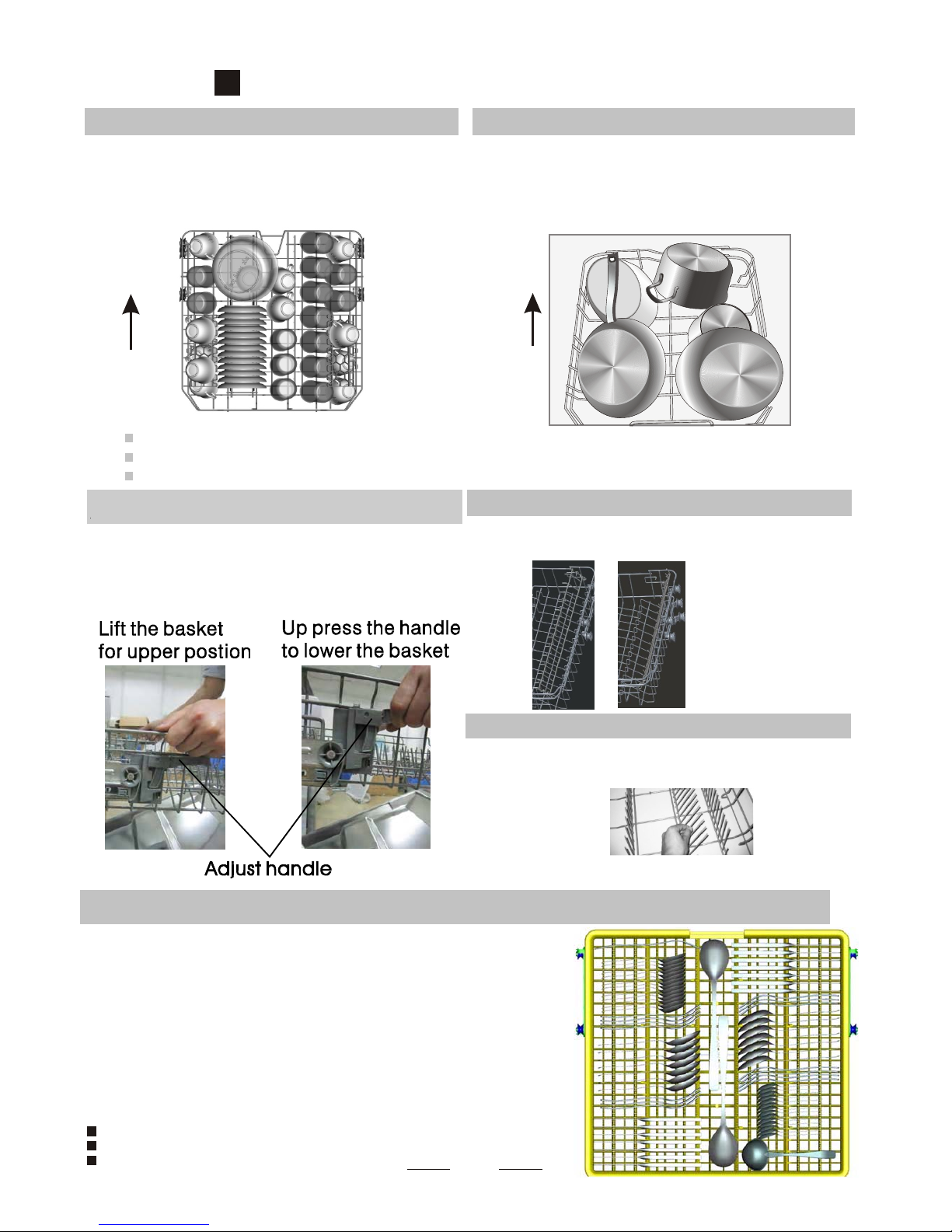 Lift the basket for upper postion

Up press the handle to lower the basket

Adjust handle