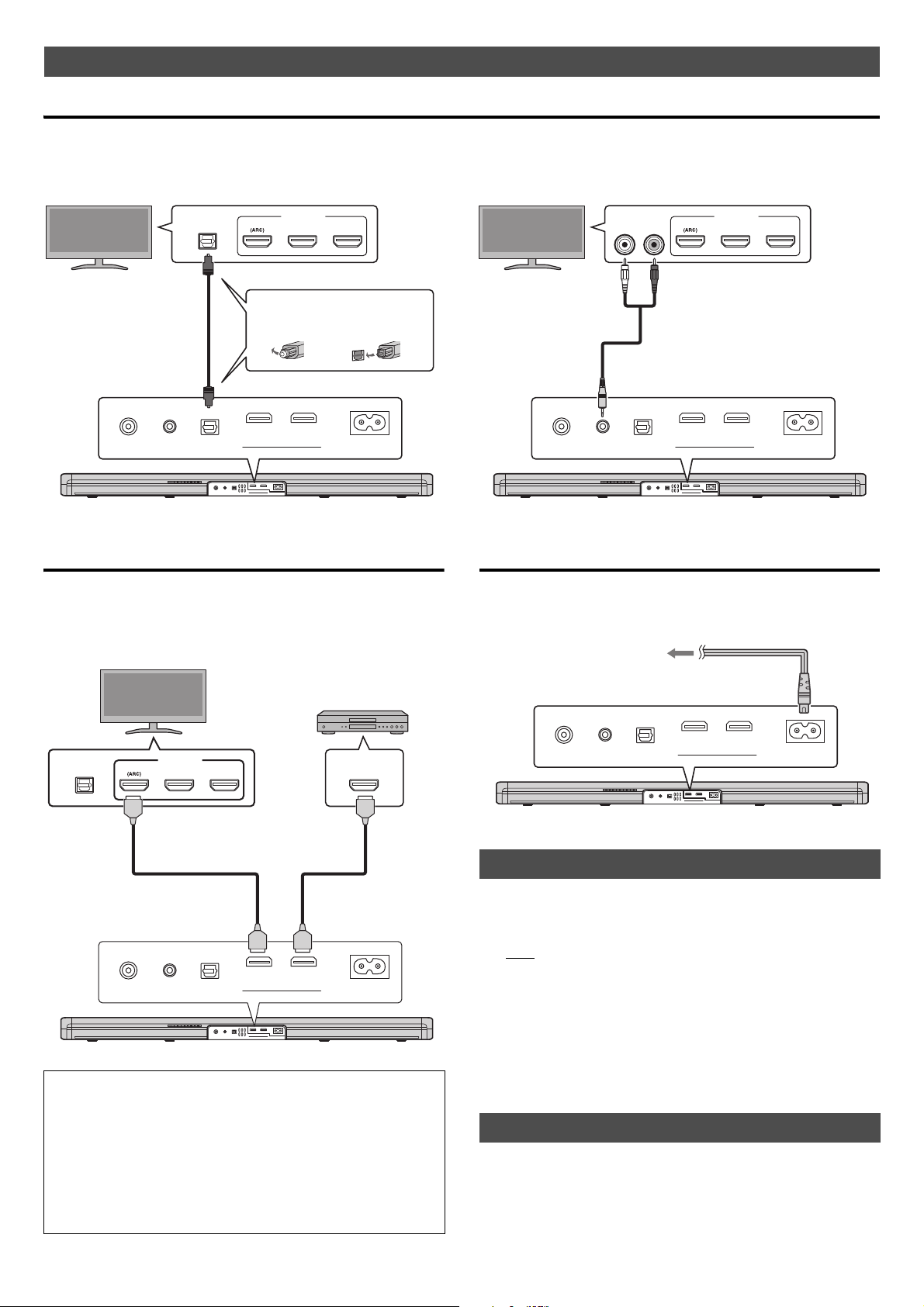 (ARC)

(ARC)

(ARC)