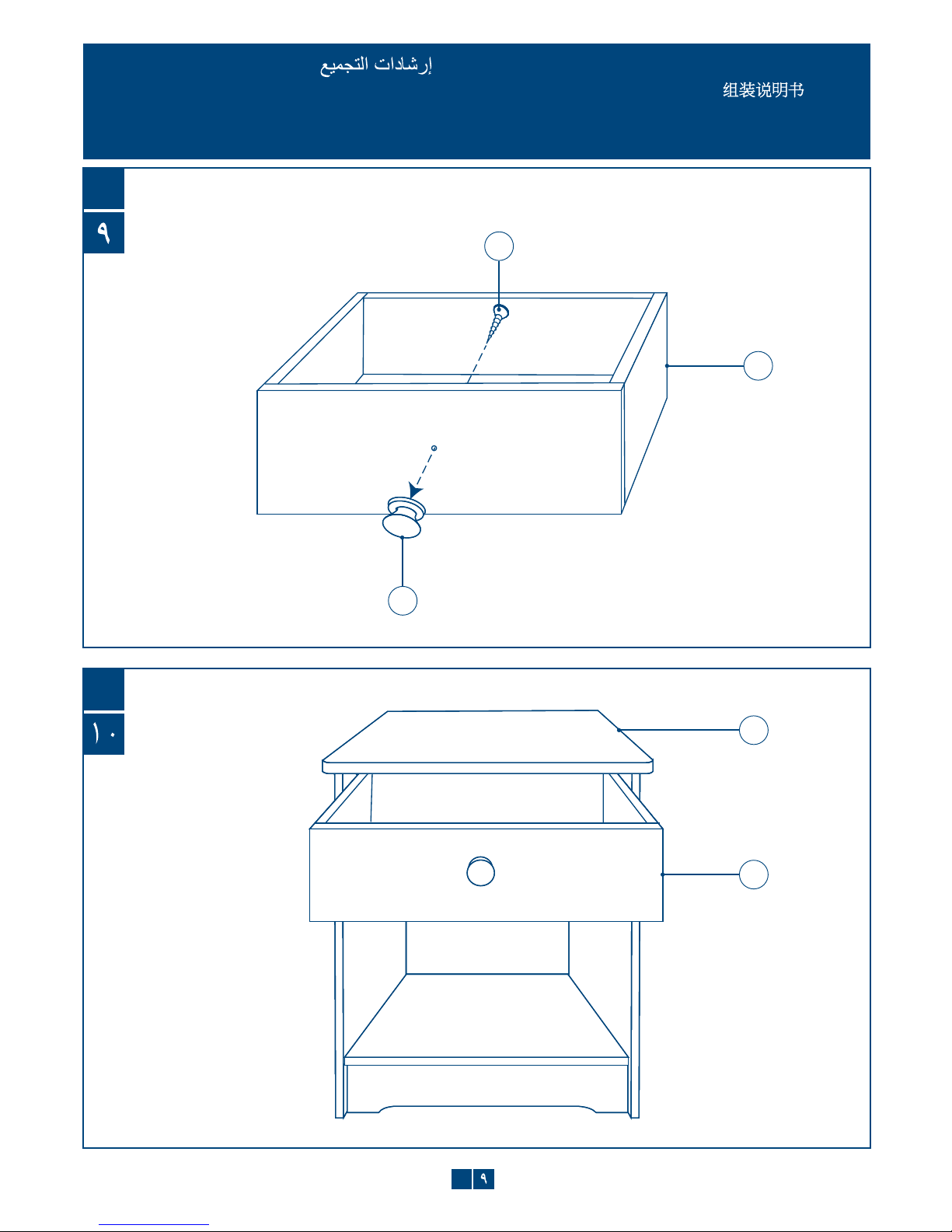 إرشادات التجميع

组装说明书

٩

١٠

٩