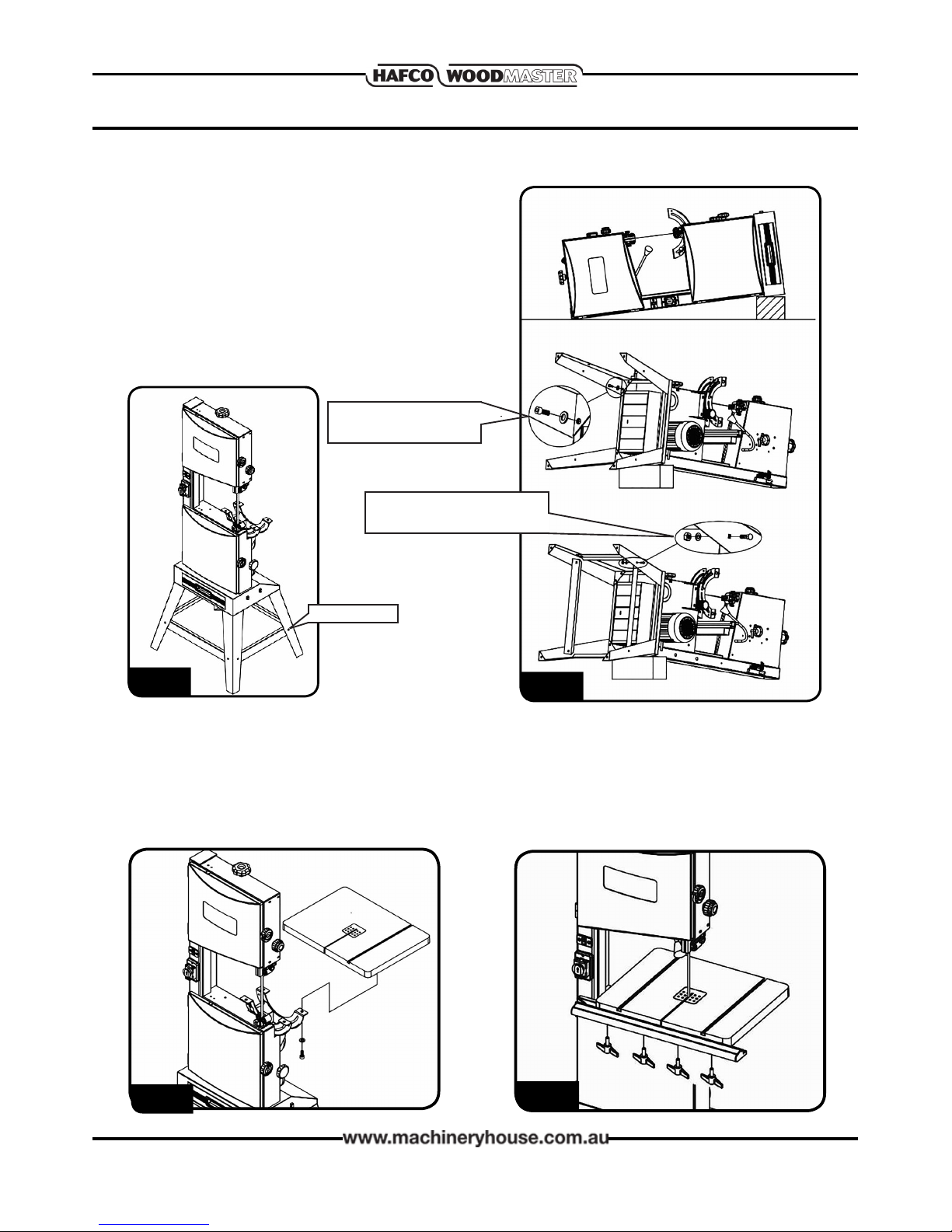 HAFCO WOODMASTER

www.machineryhouse.com.au