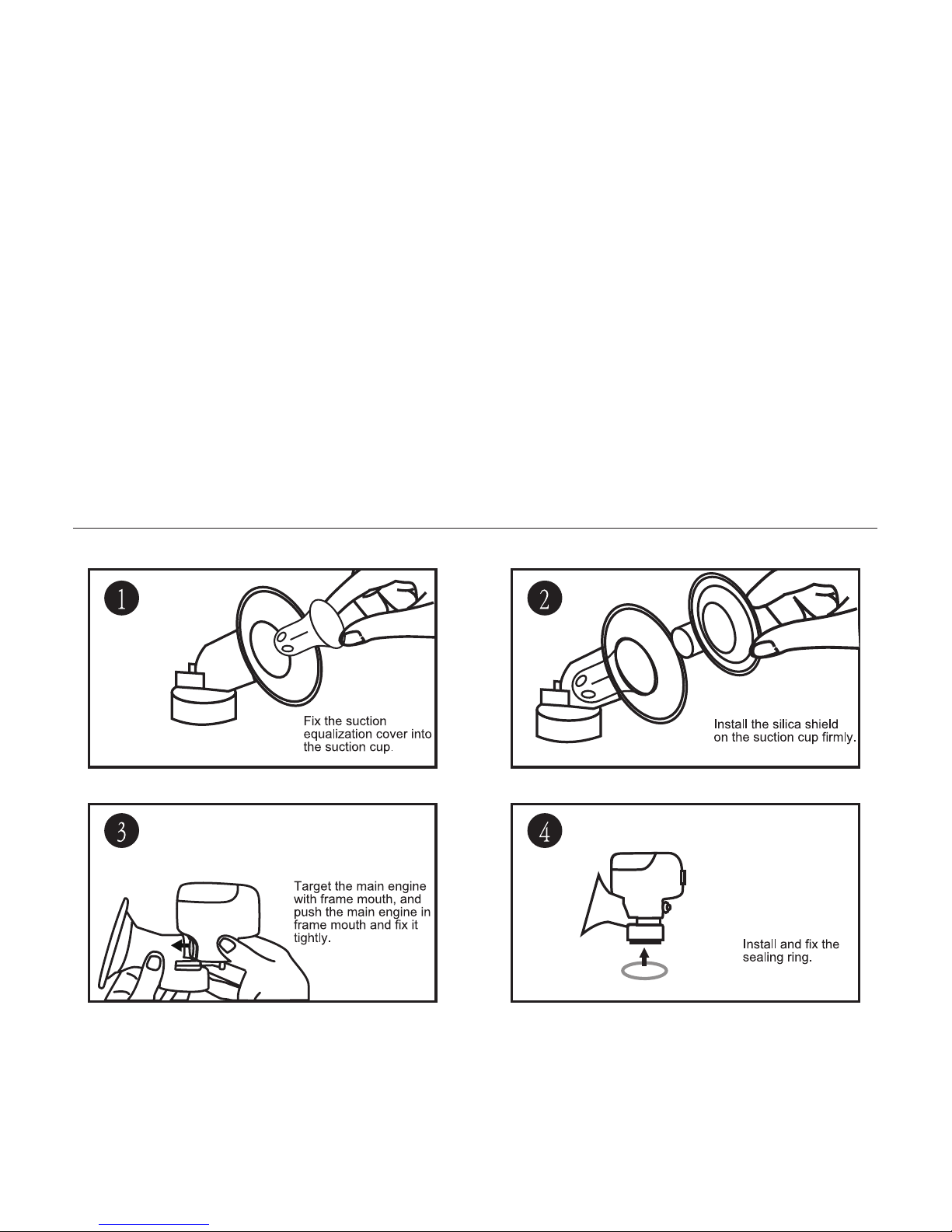 1

Fix the suction equalization cover into the suction cup.

2

Install the silica shield on the suction cup firmly.

3

Target the main engine with frame mouth, and push the main engine in frame mouth and fix it tightly.

4

Install and fix the sealing ring.