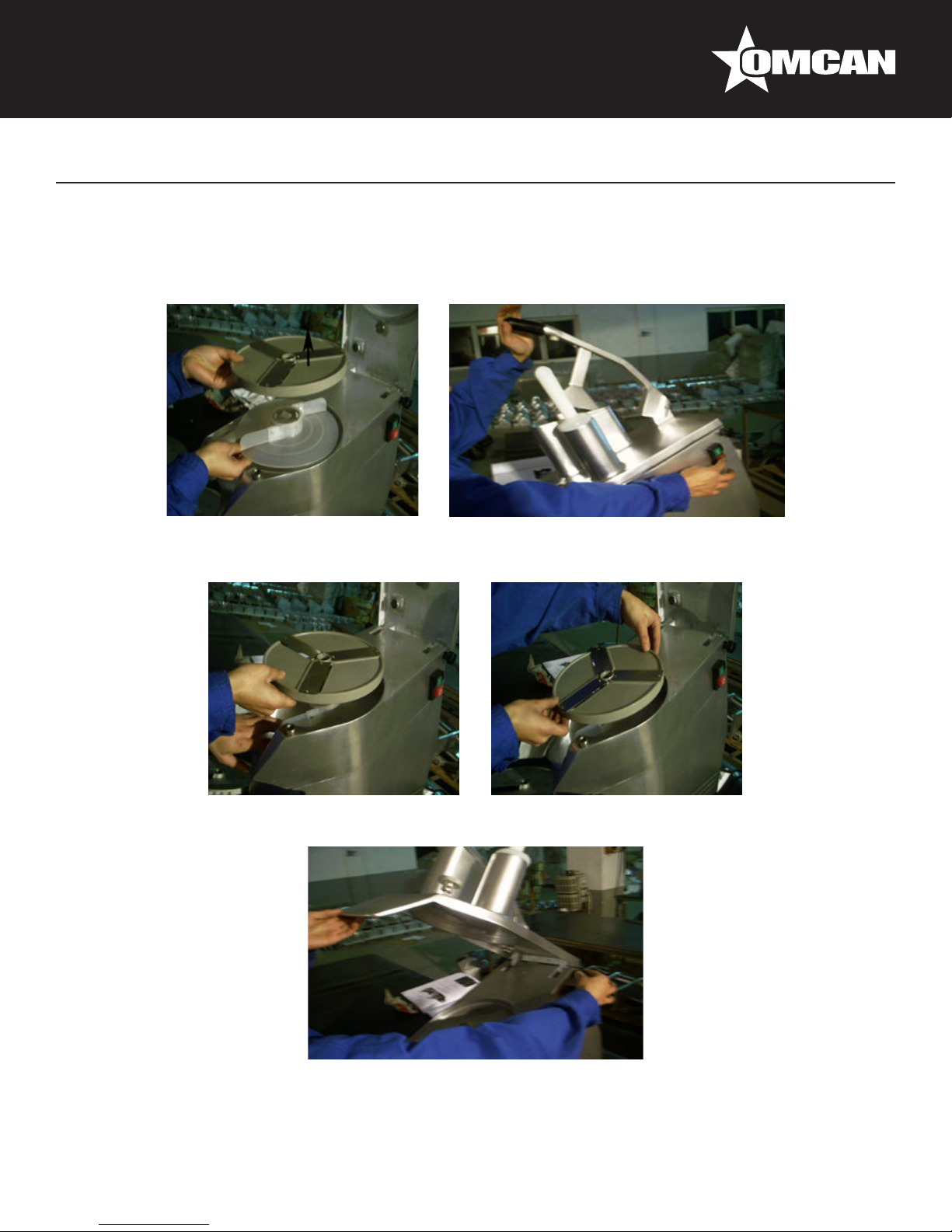 OMCAN