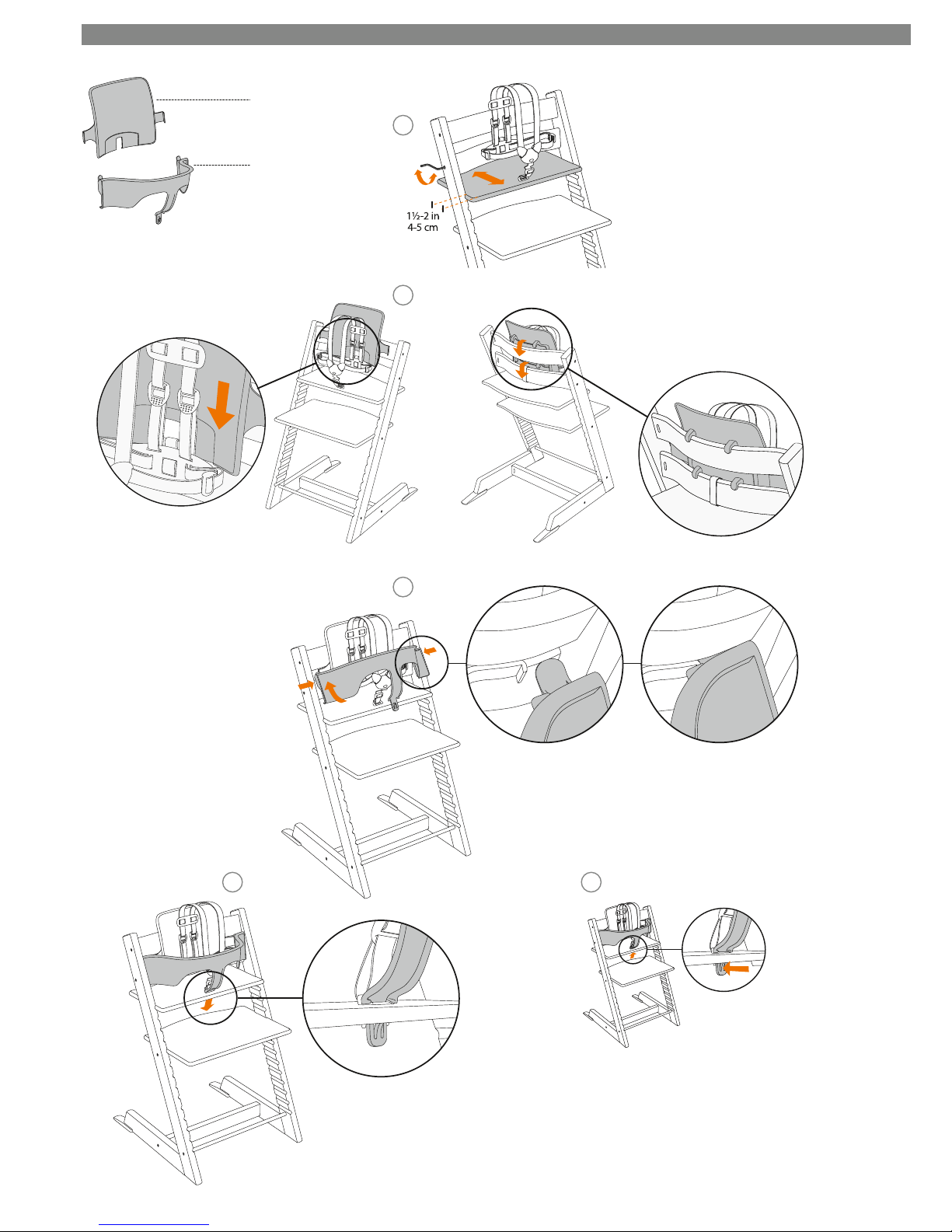 1½-2 in
4-5 cm