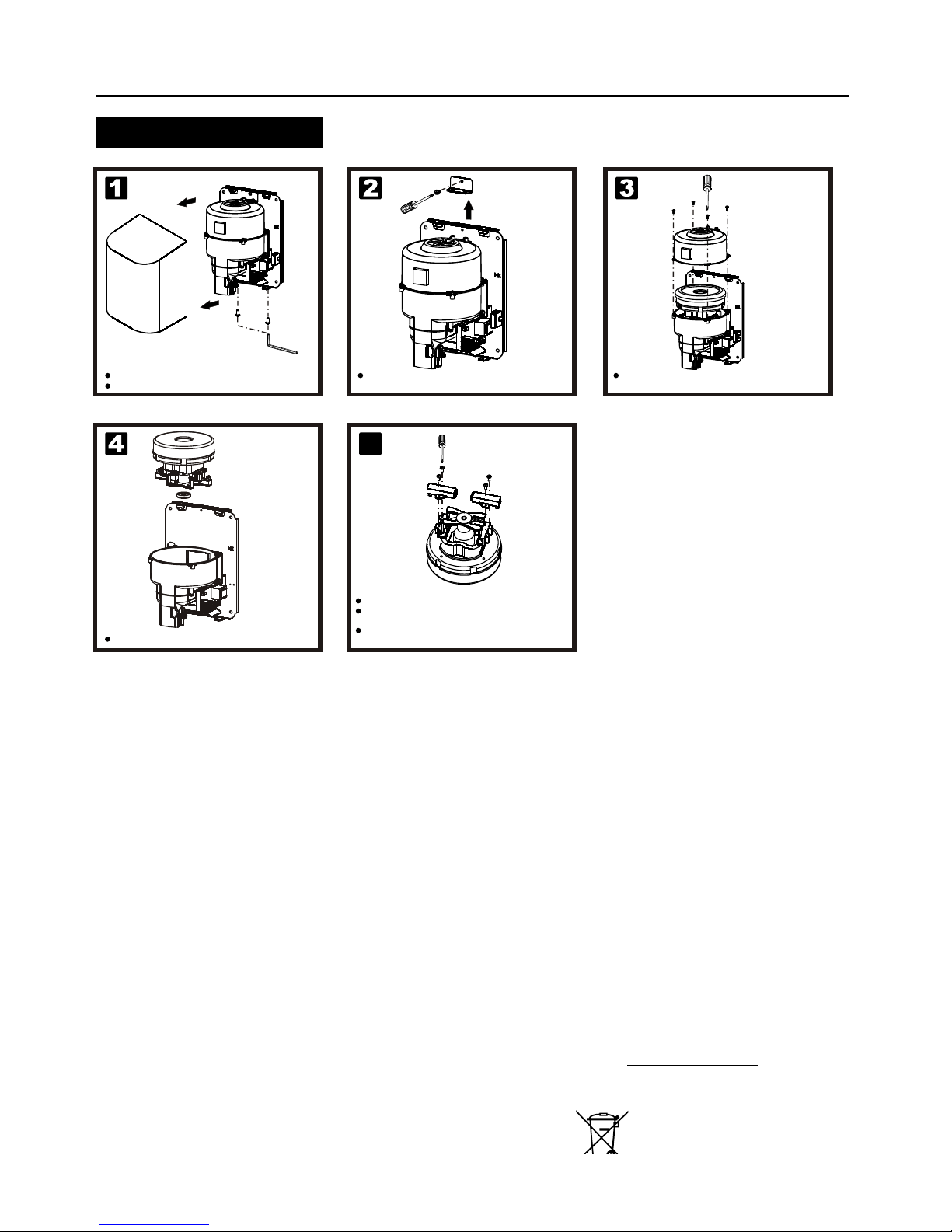 1

2

3

4