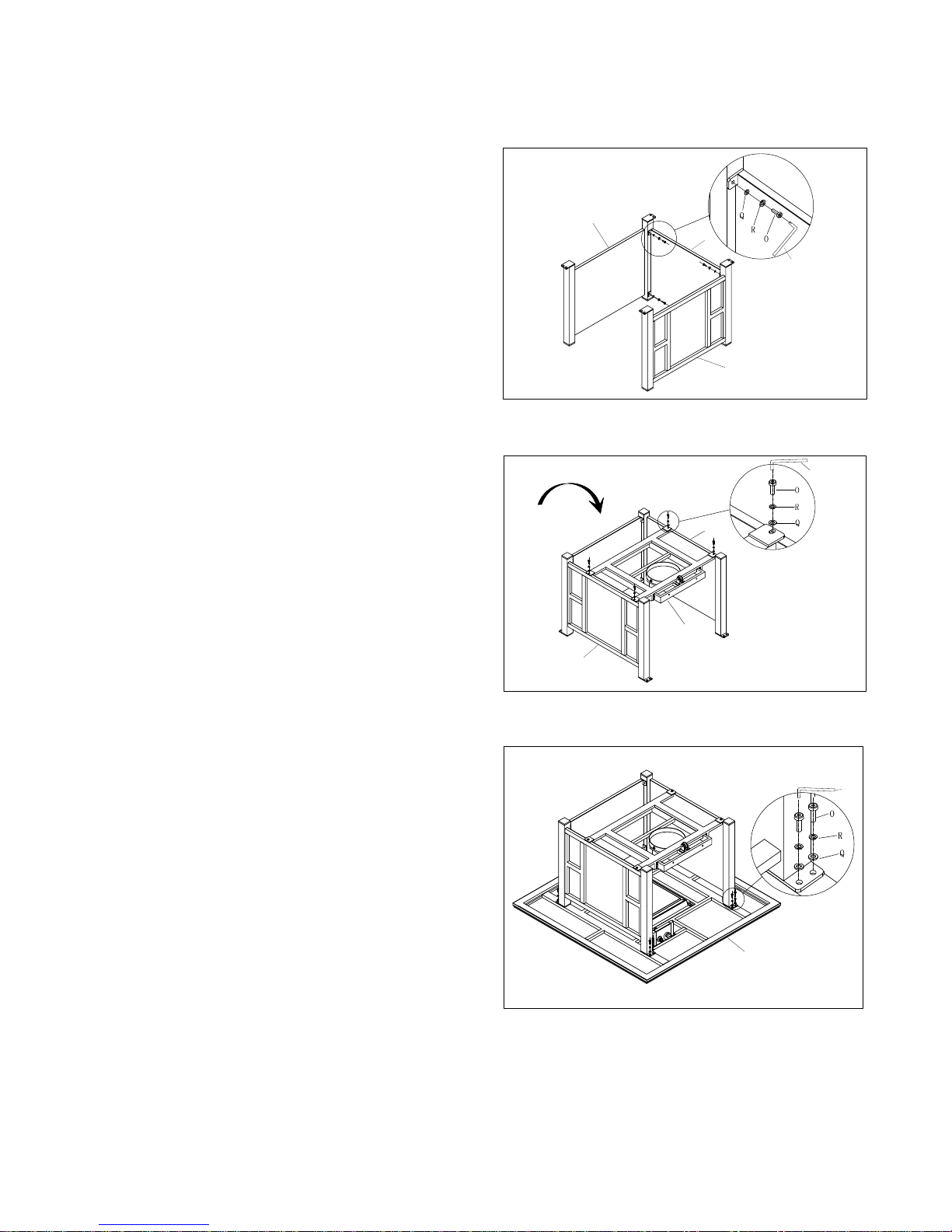 Q
R
O

O
R
Q

O
R
Q