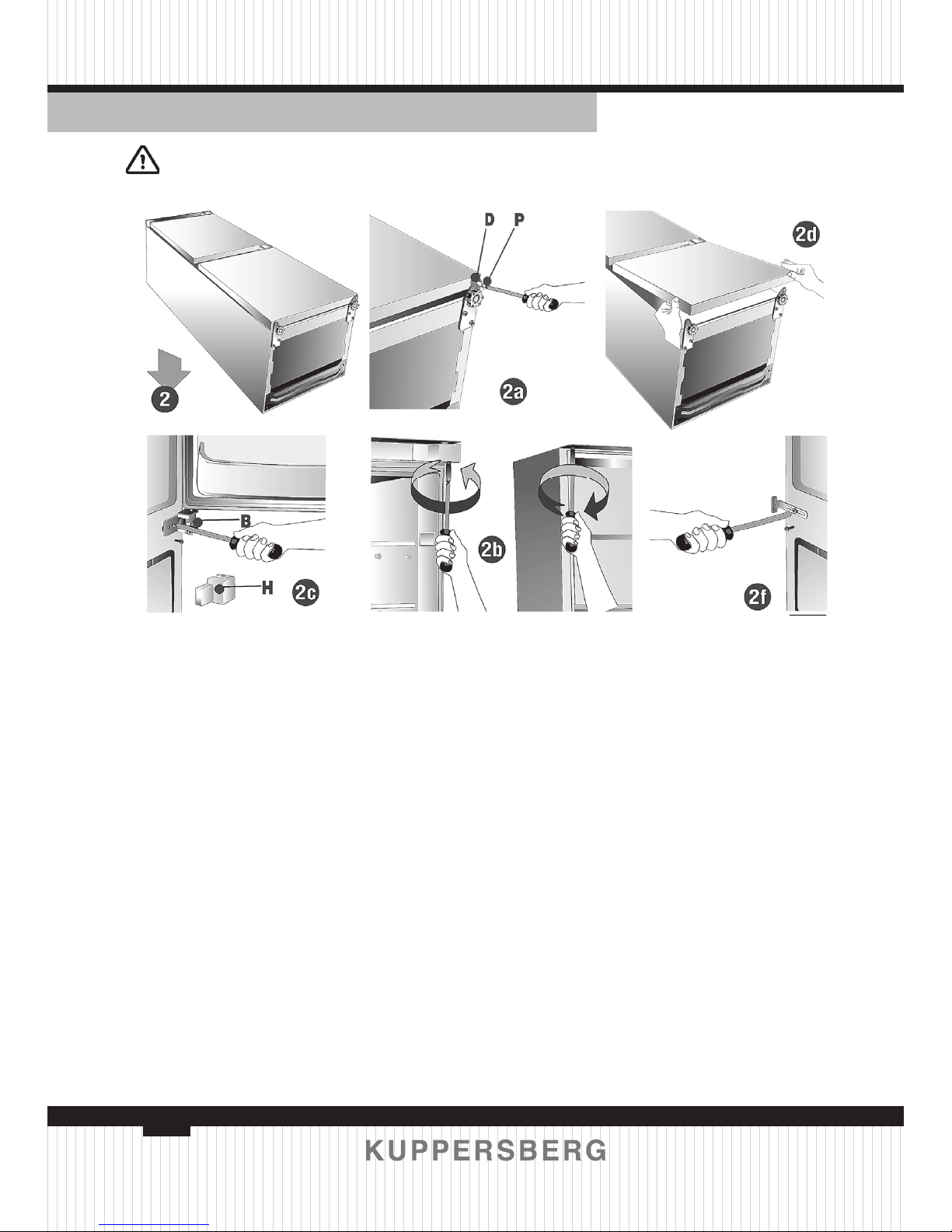 D P

2d

2

2a

B

H

2c

2b

2f

KUPPERSBERG