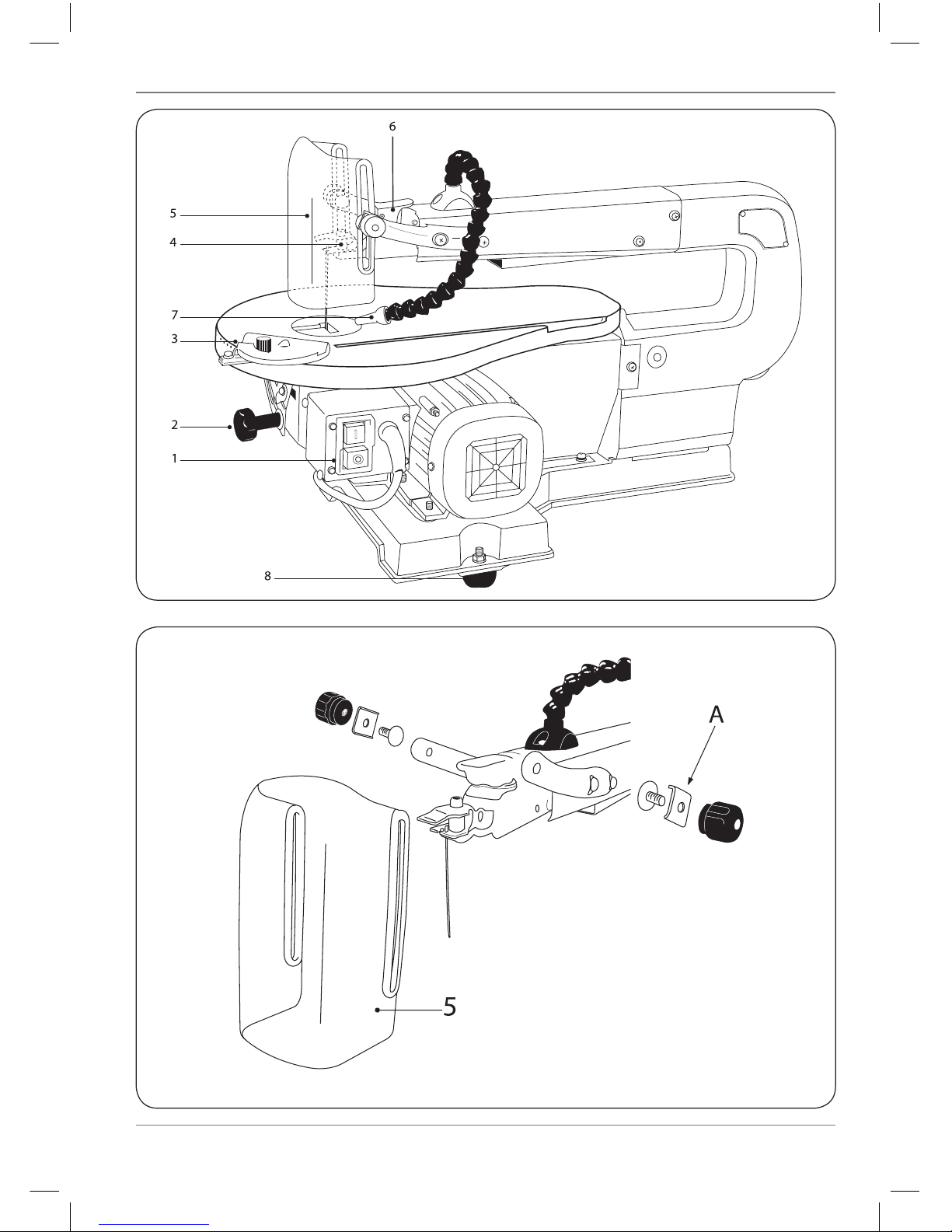 6
5
4
7
3
2
1
8

A
5