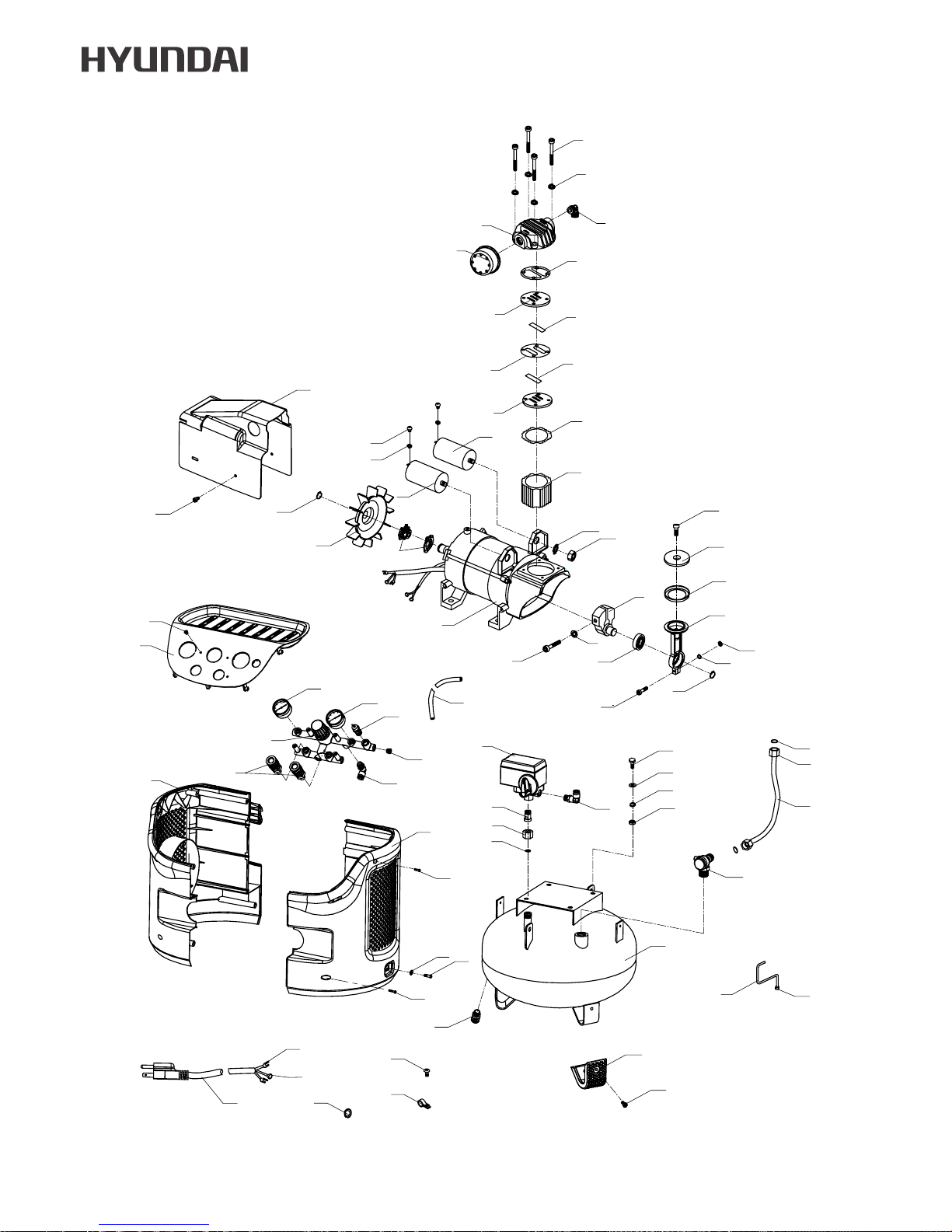 HYUNDAI