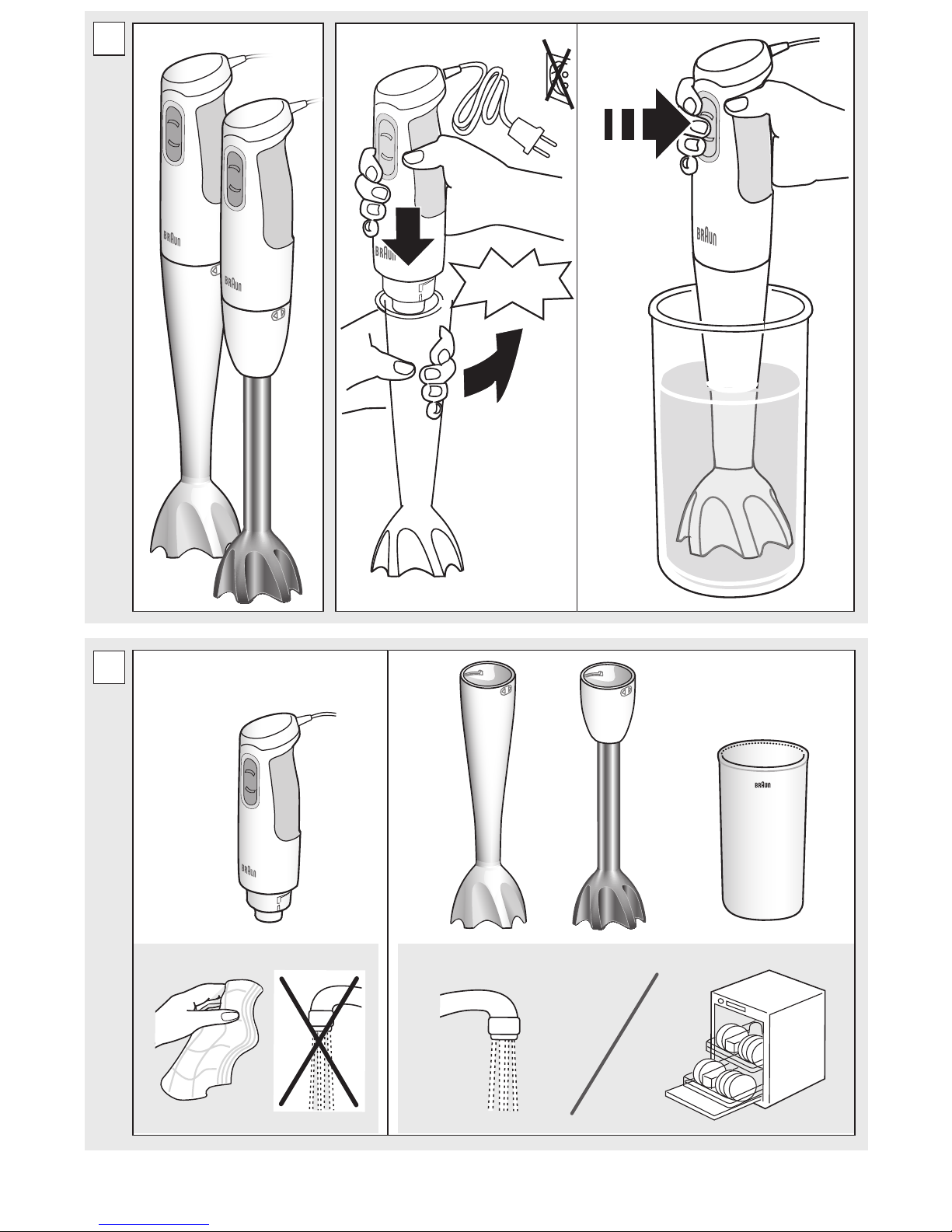 BRAUN

BRAUN

BRAUN

BRAUN

BRAUN

BRAUN