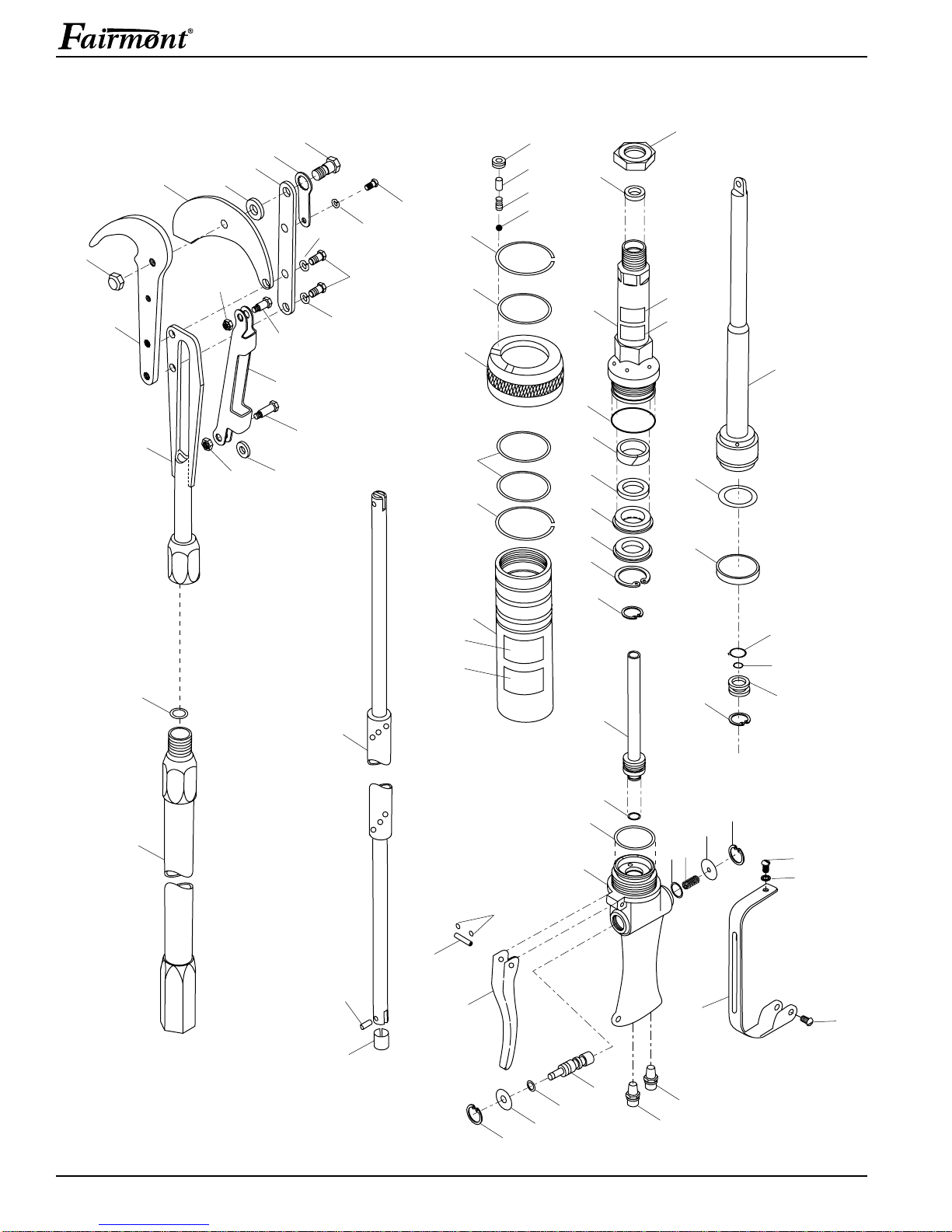 Fairmont®