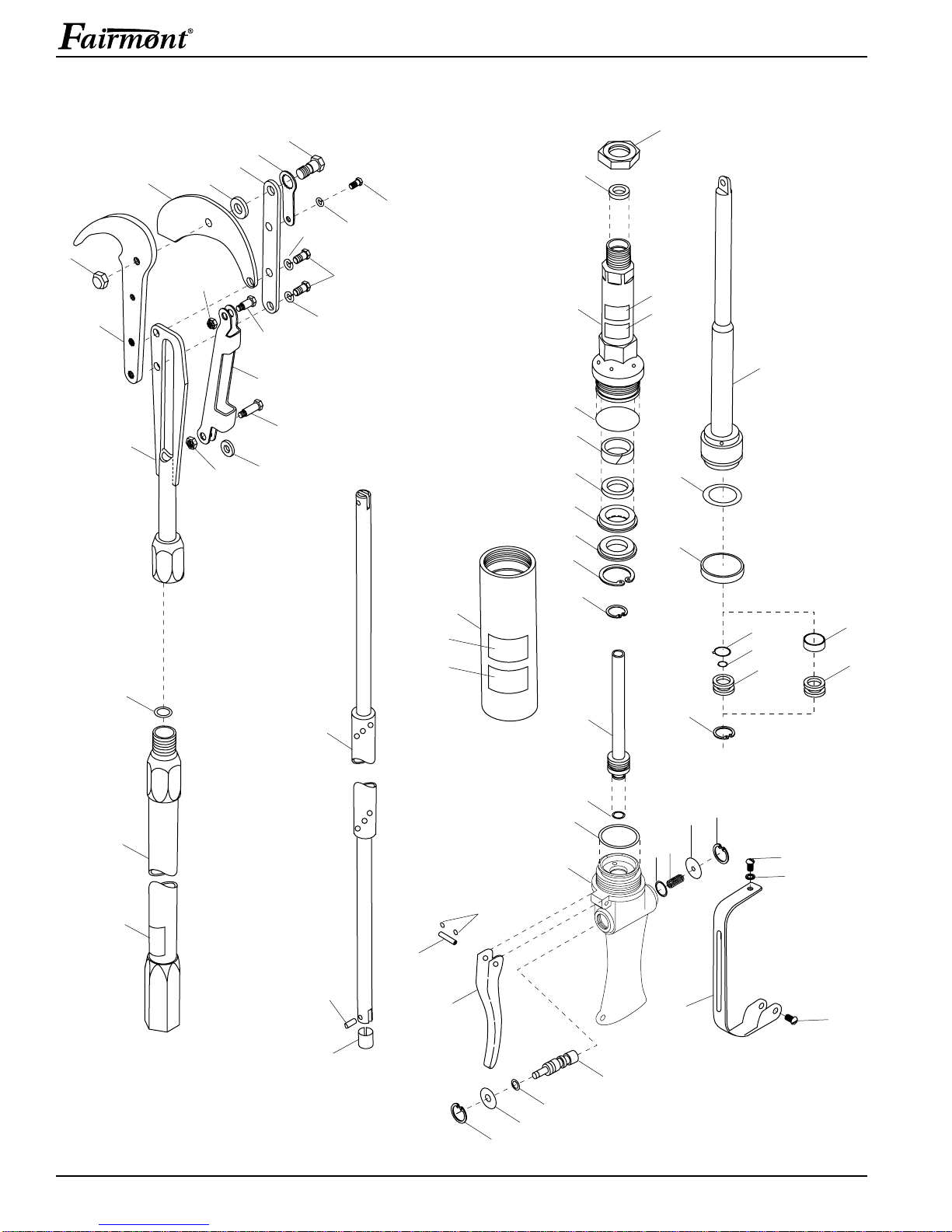 Fairmont®