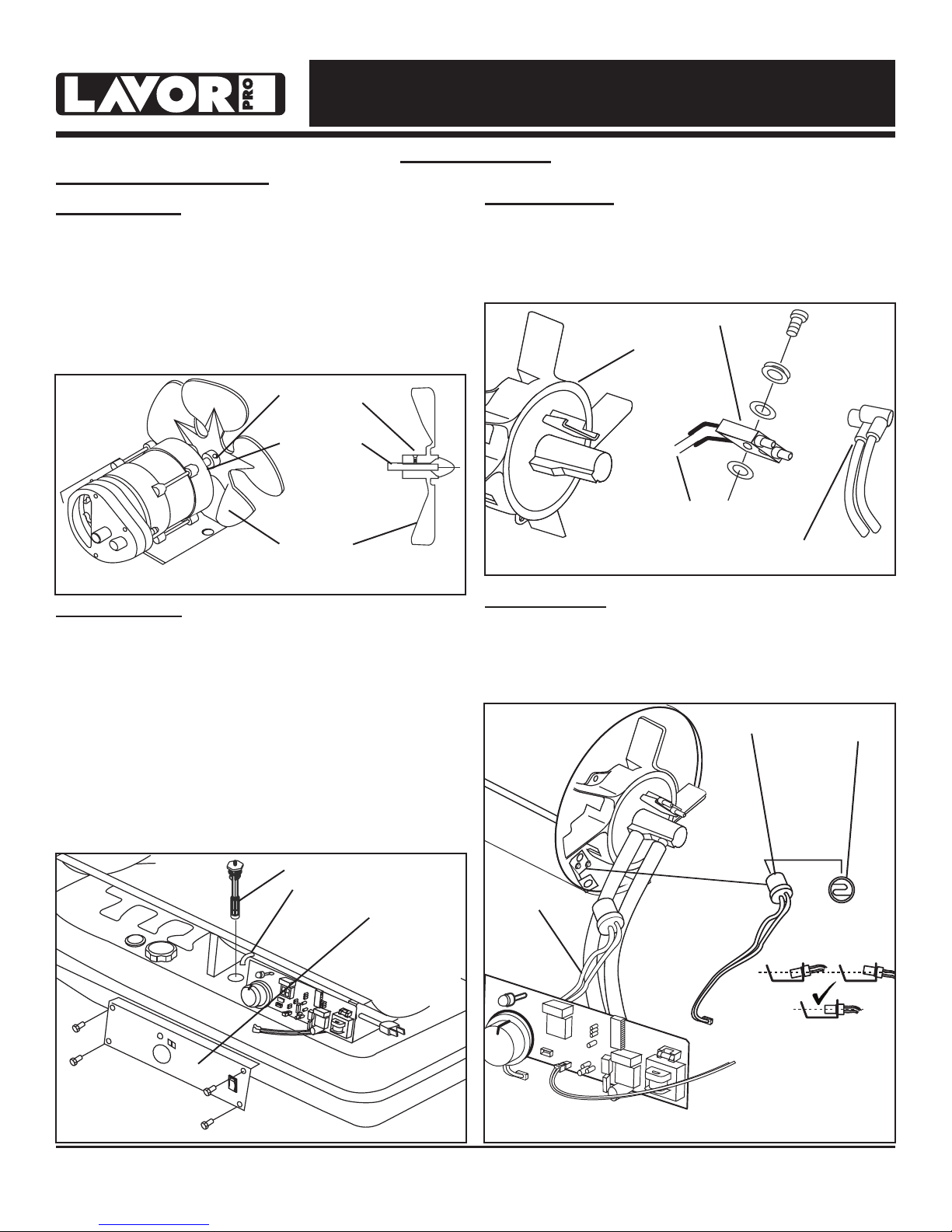 LAVOR PRO