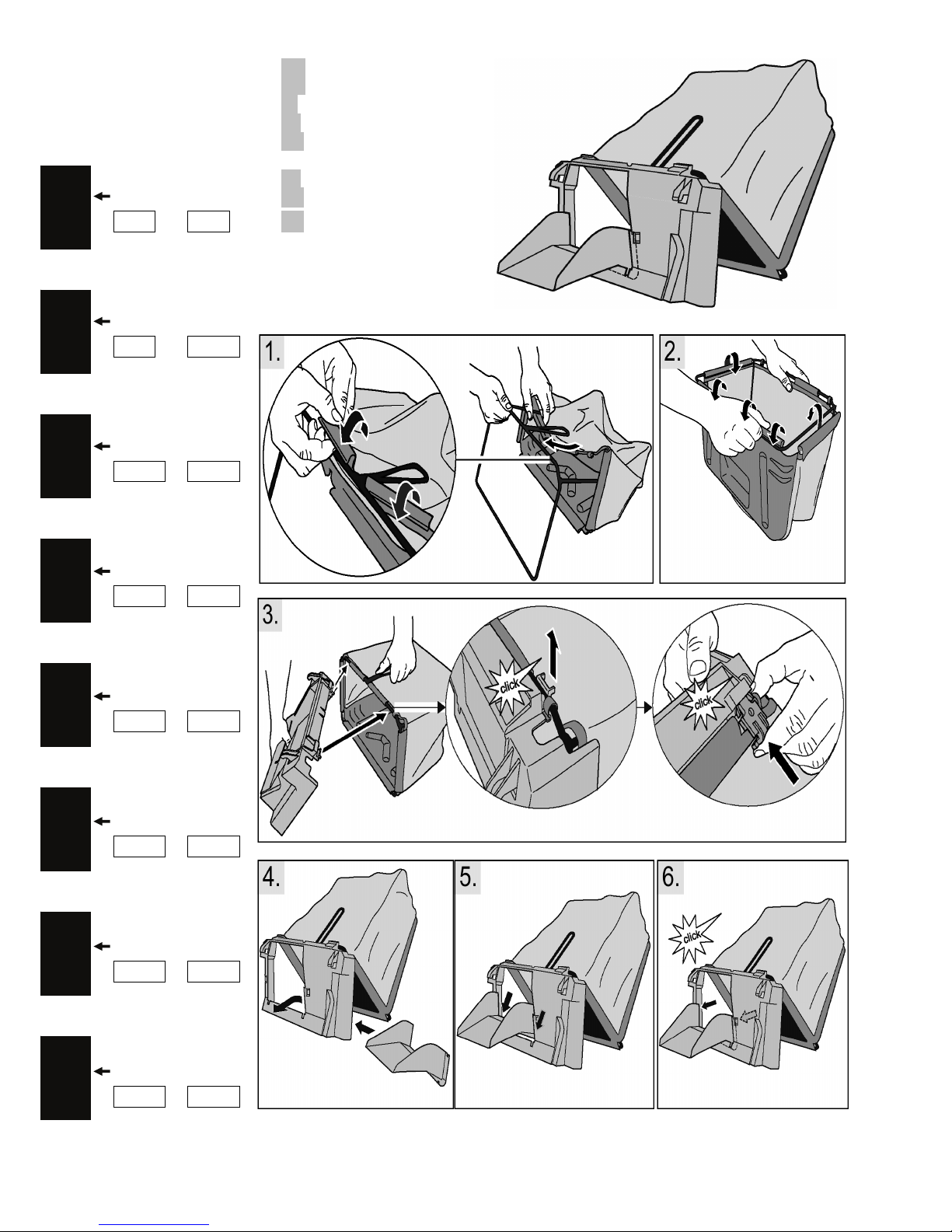 1.

2.

3.

click

click

4.

5.

6.

click