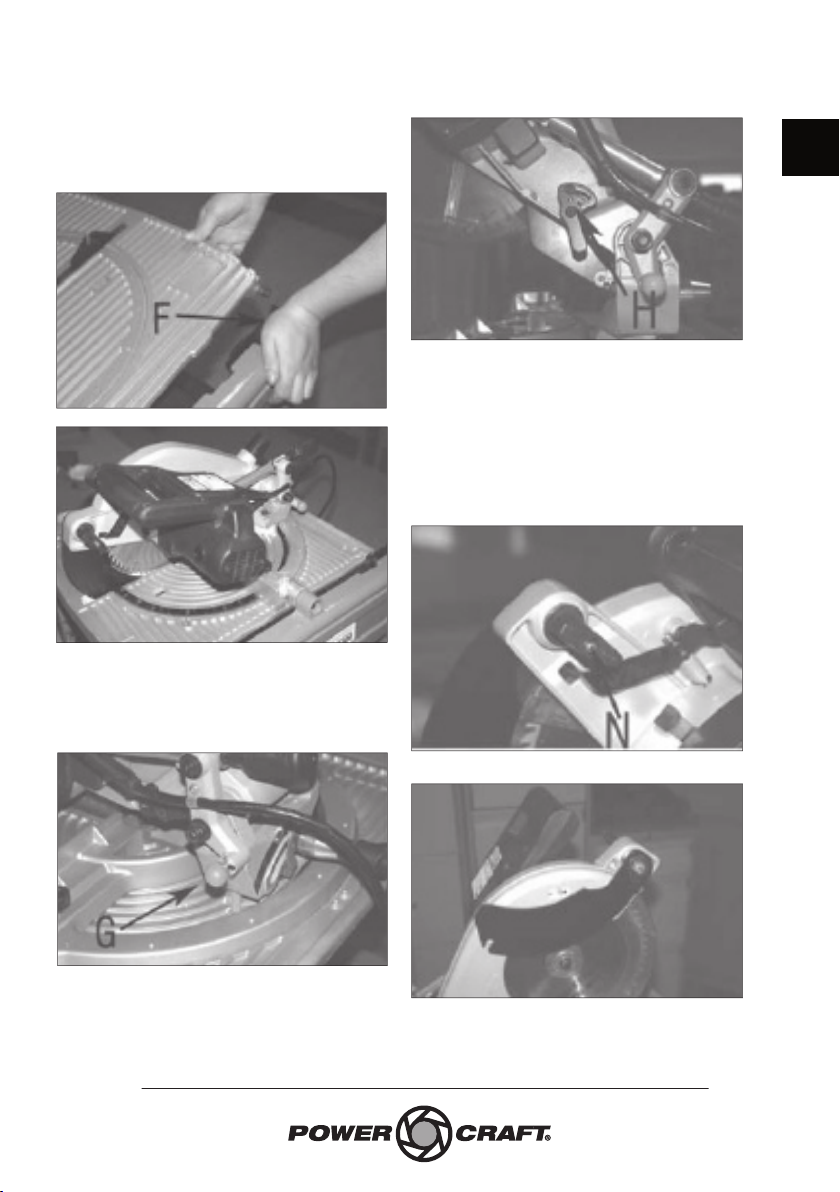 F

H

N

G

POWER CRAFT®