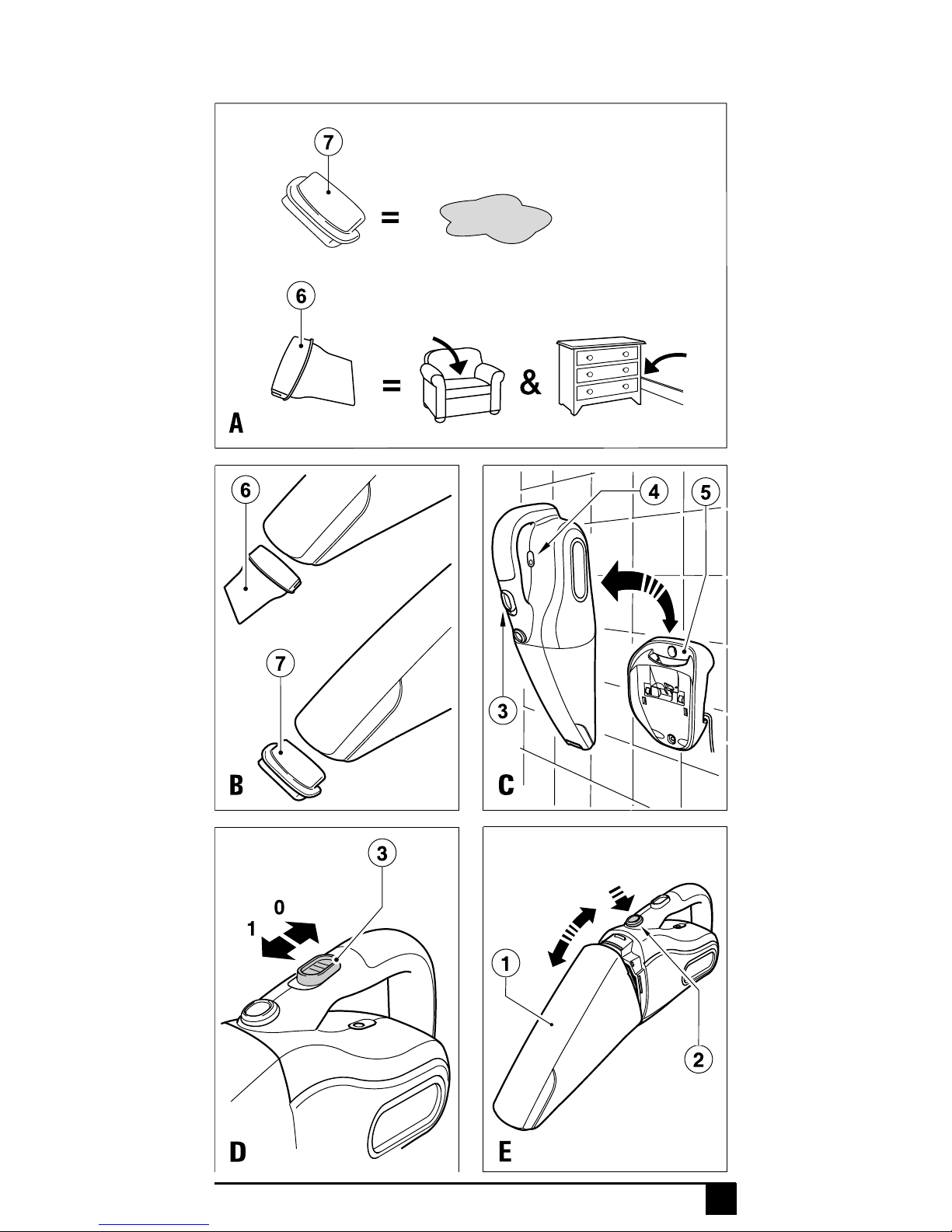 7

=

6

= &

A

6

7

B

4 5

3

C

3

0

1

D

1

2

E