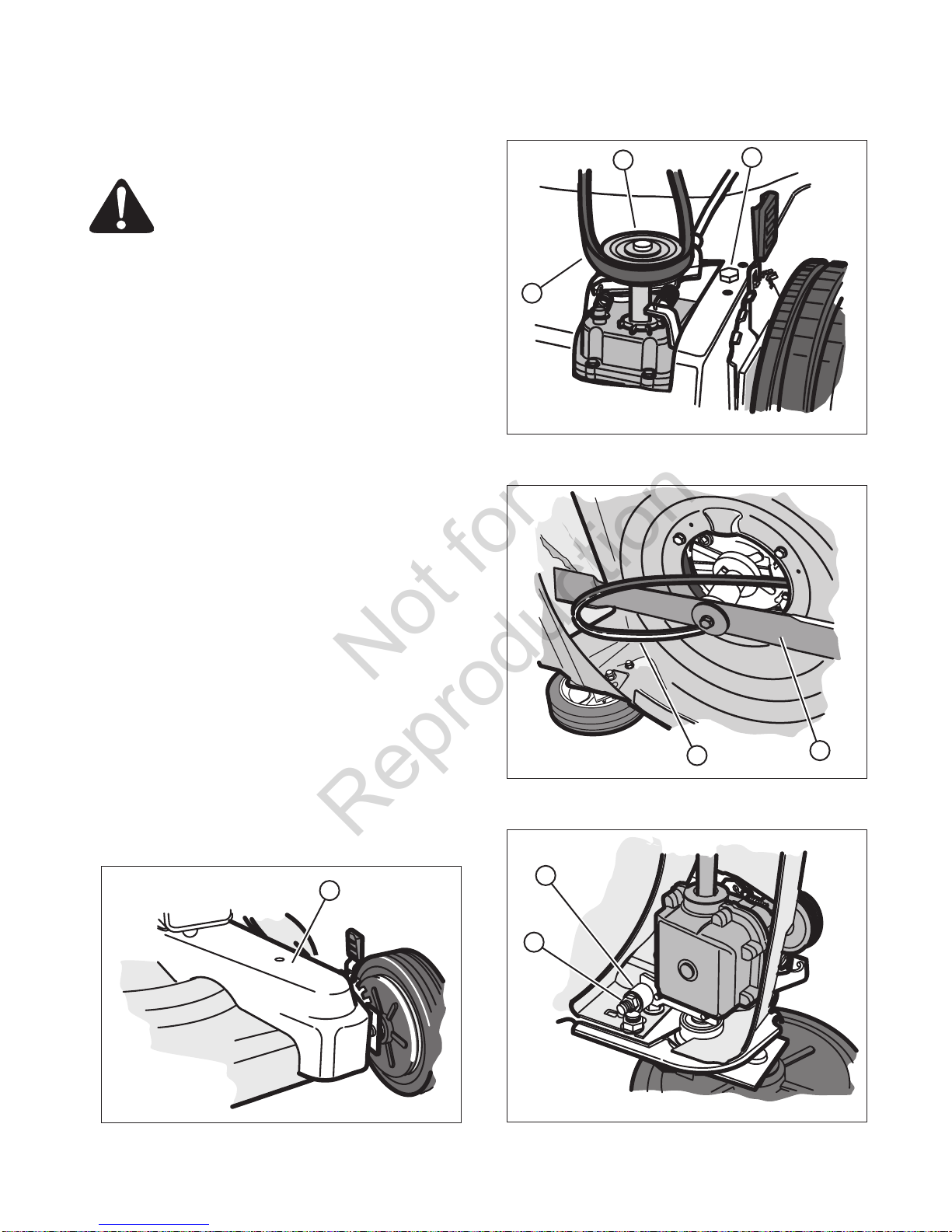 Not for Reproduction