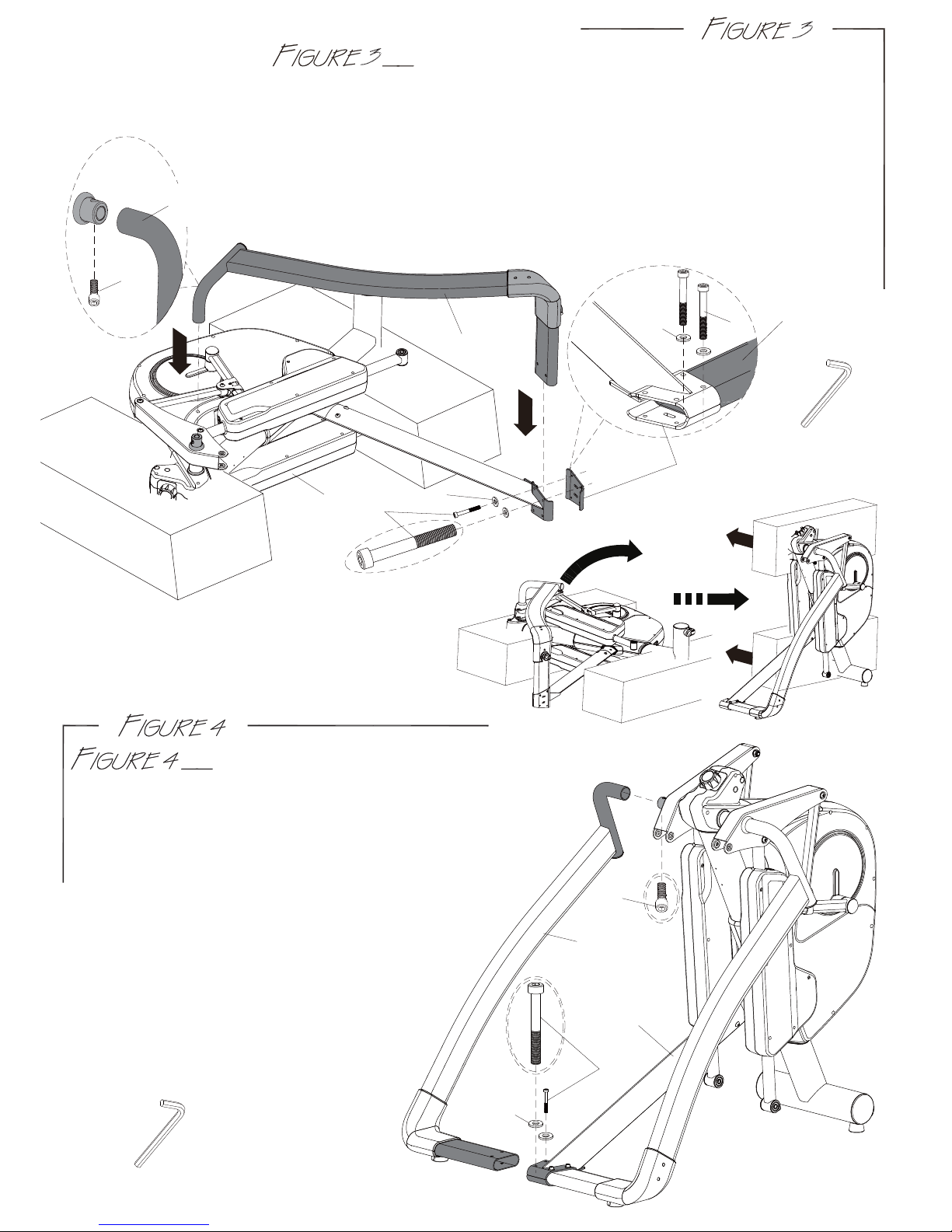 FIGURE 3

FIGURE 3

FIGURE 4

FIGURE 4