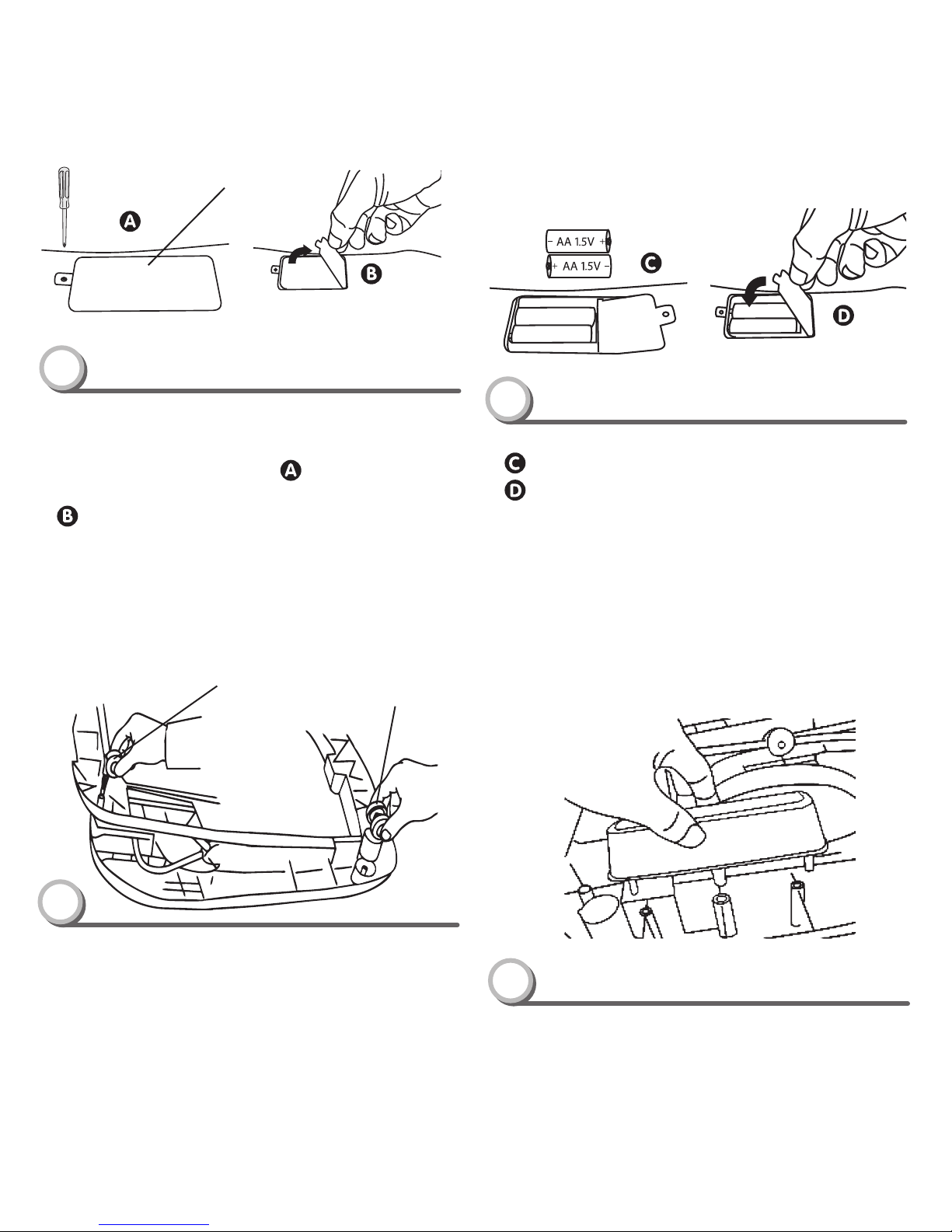 A

B

− AA 1.5V +

+ AA 1.5V −

C

D

A

B

C

D