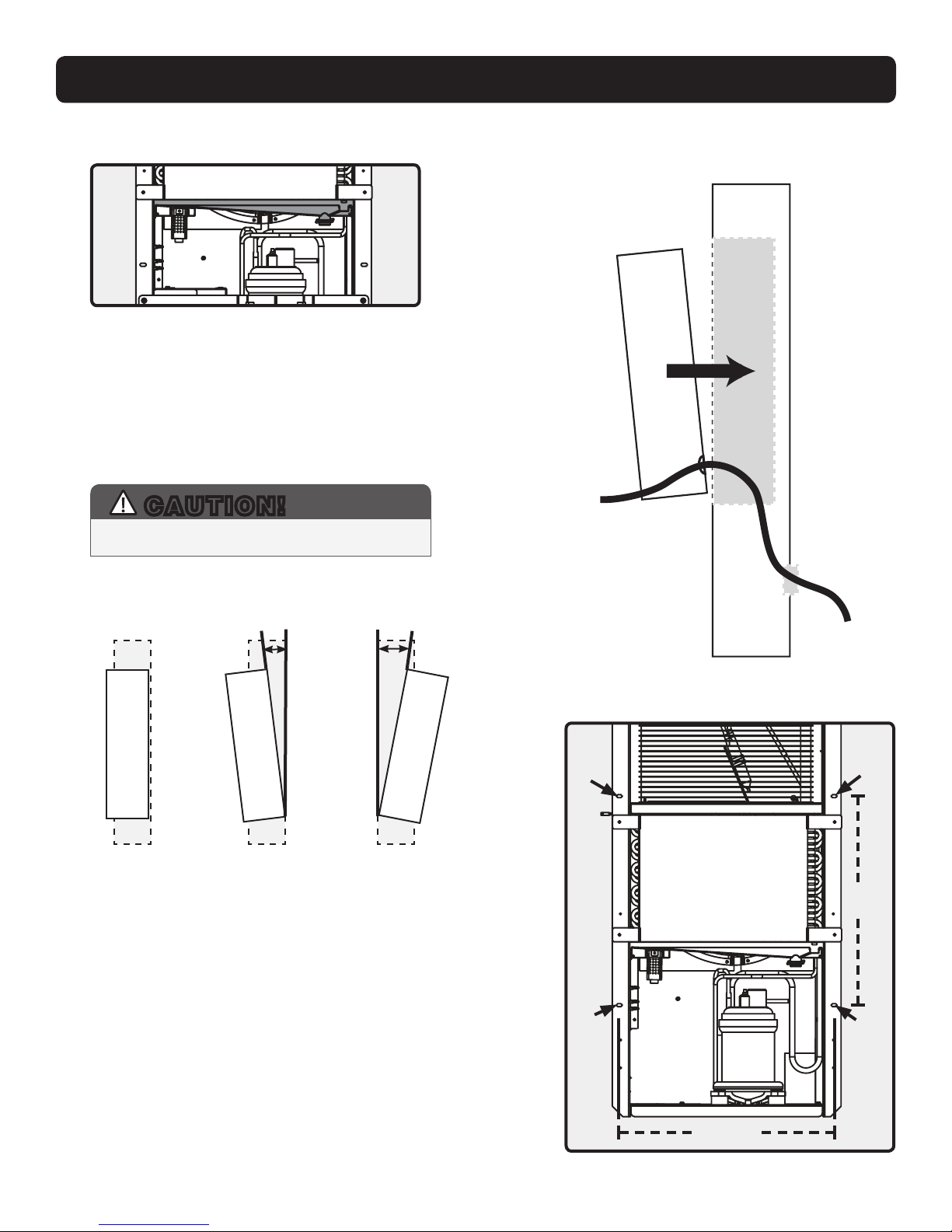 CAUTION!