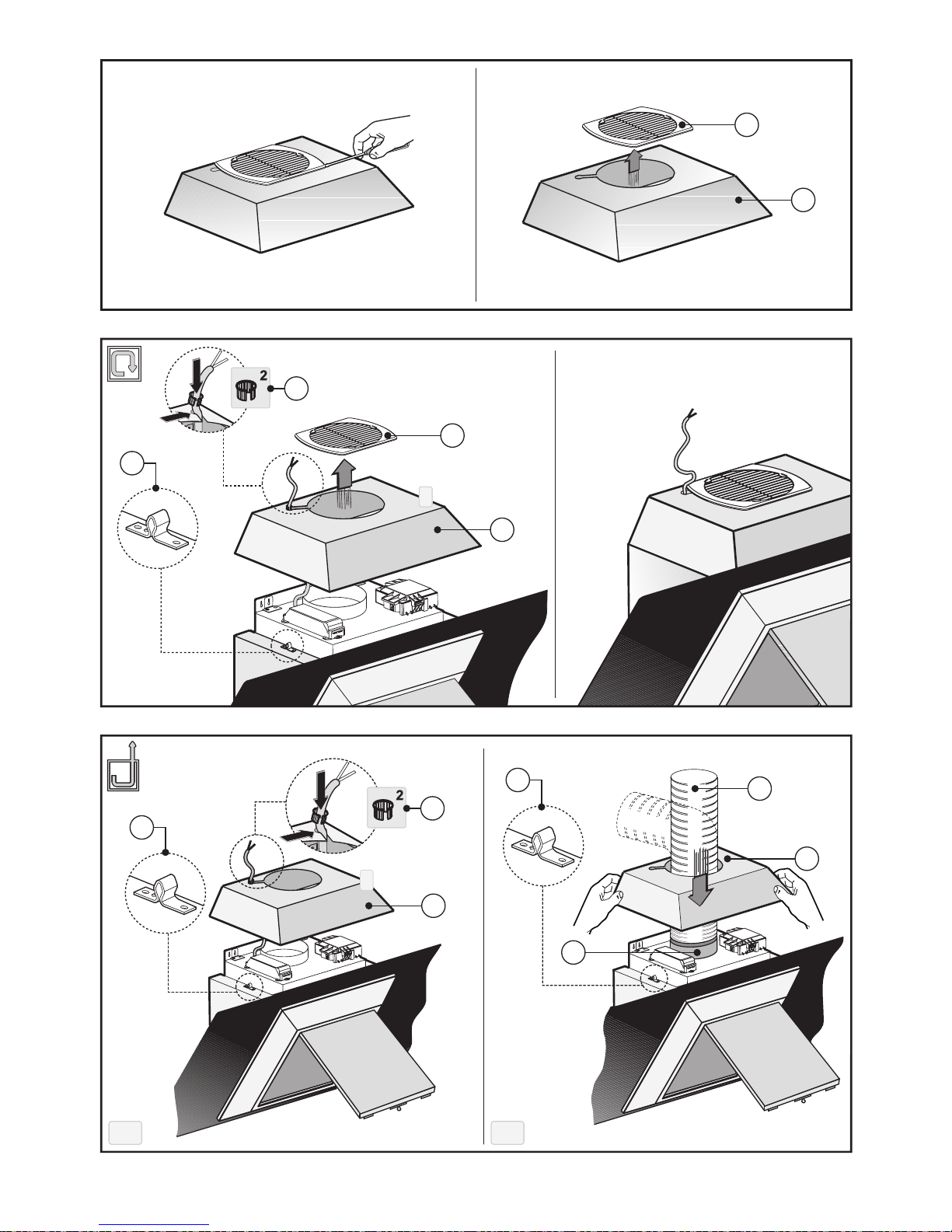 2

2