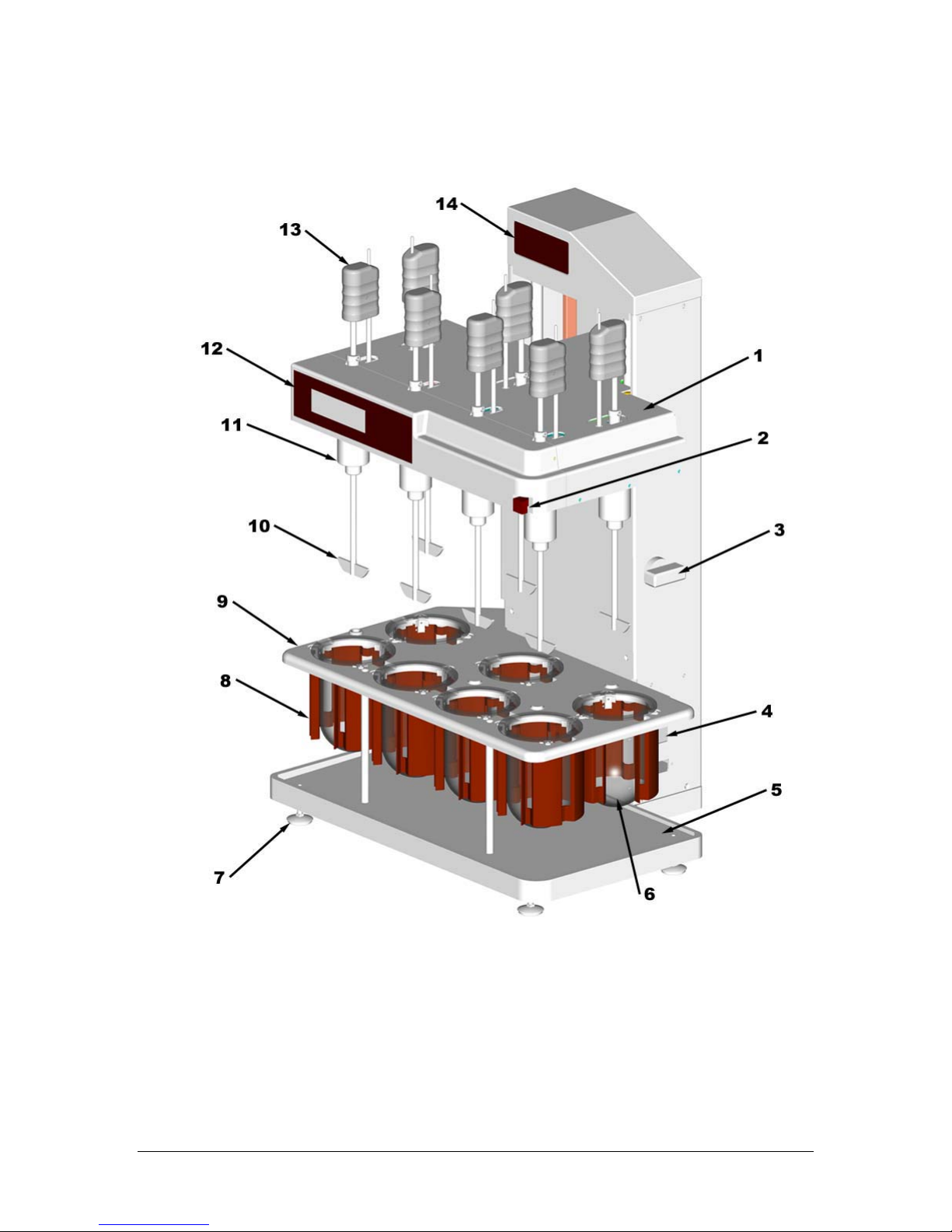 14
13
12
1
11
2
10
3
9
8
4
5
7
6