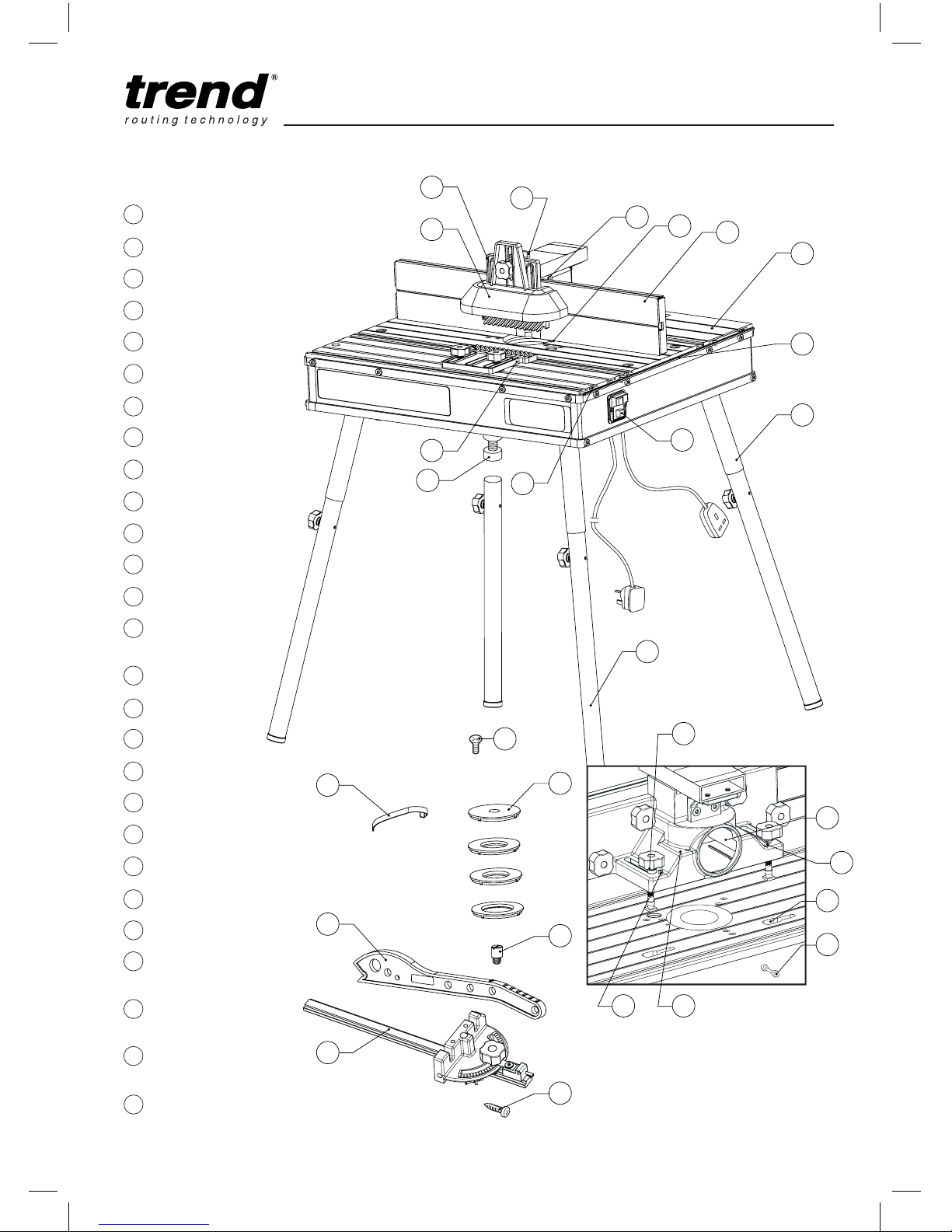 trend®
routing technology