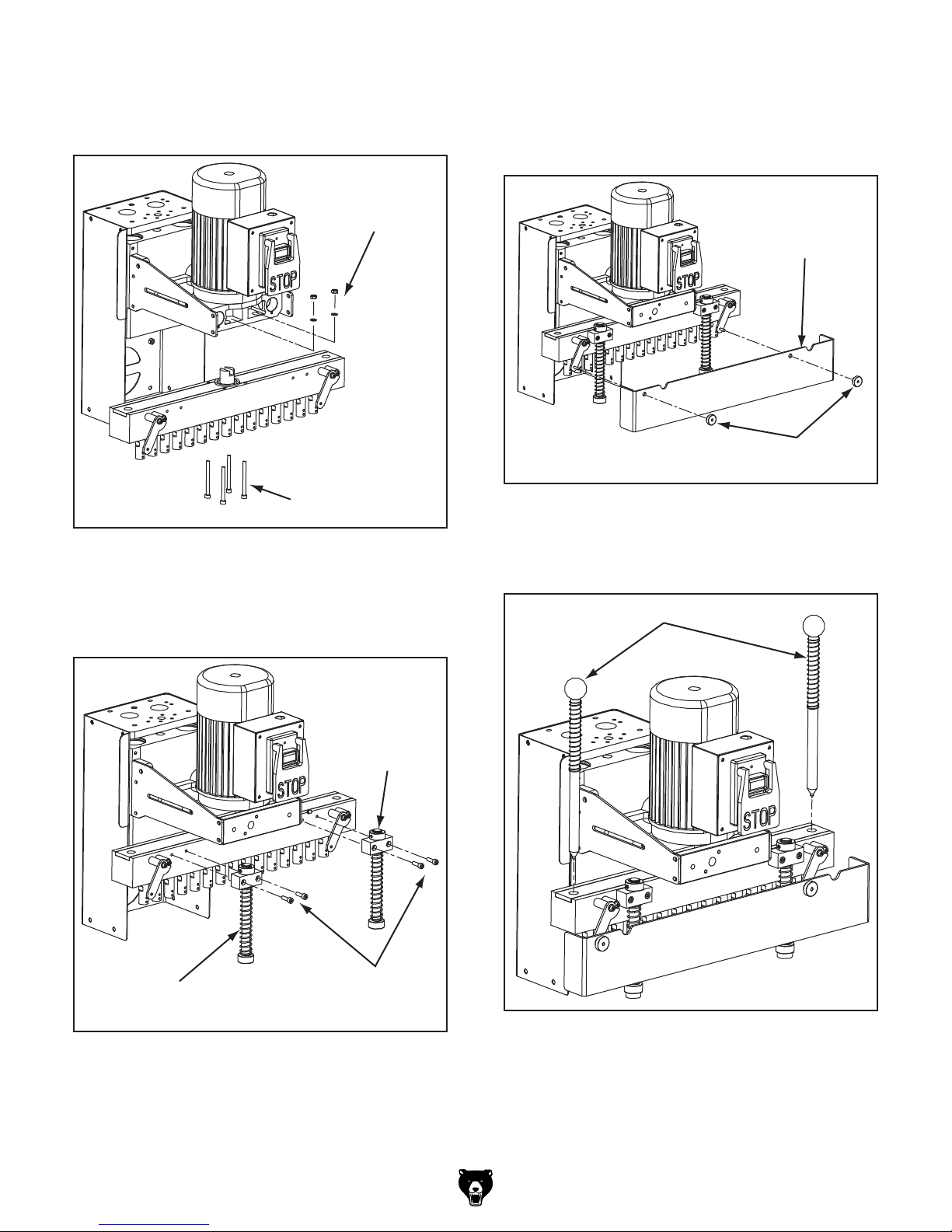 STOP

STOP

STOP

STOP