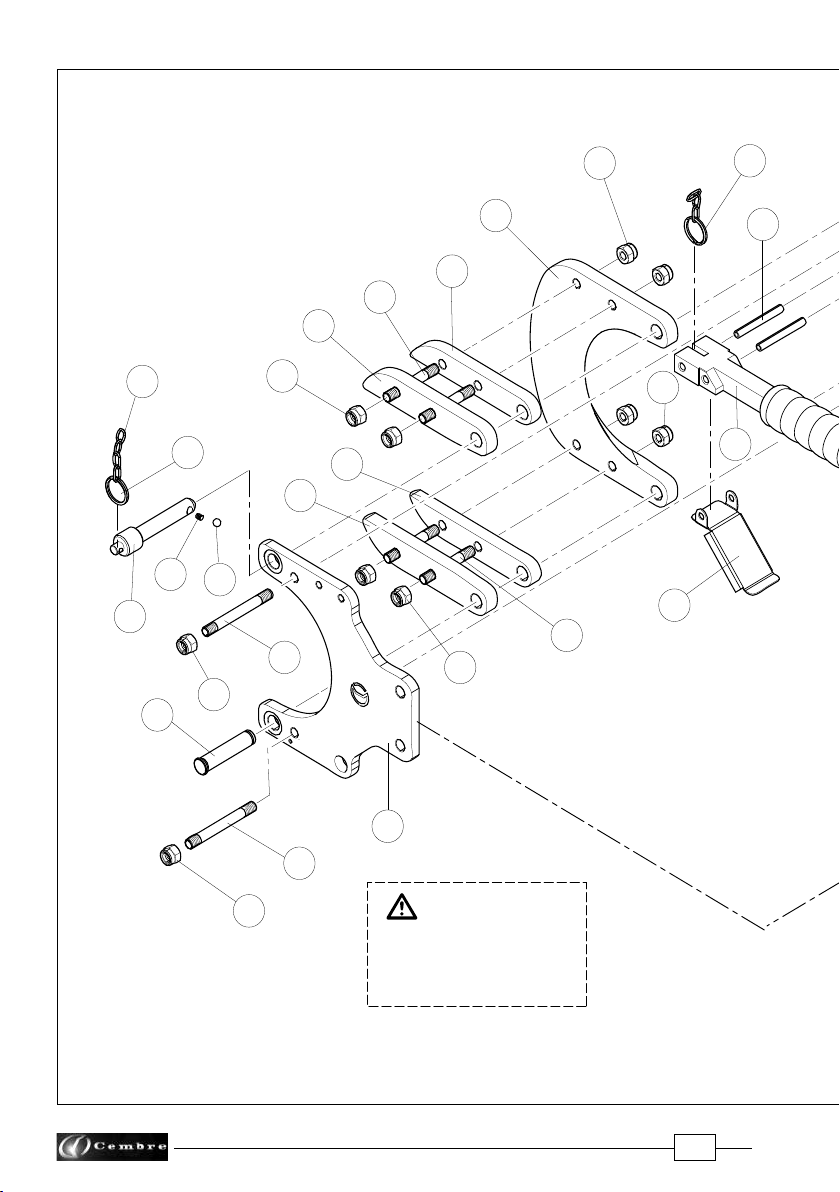 Cembre