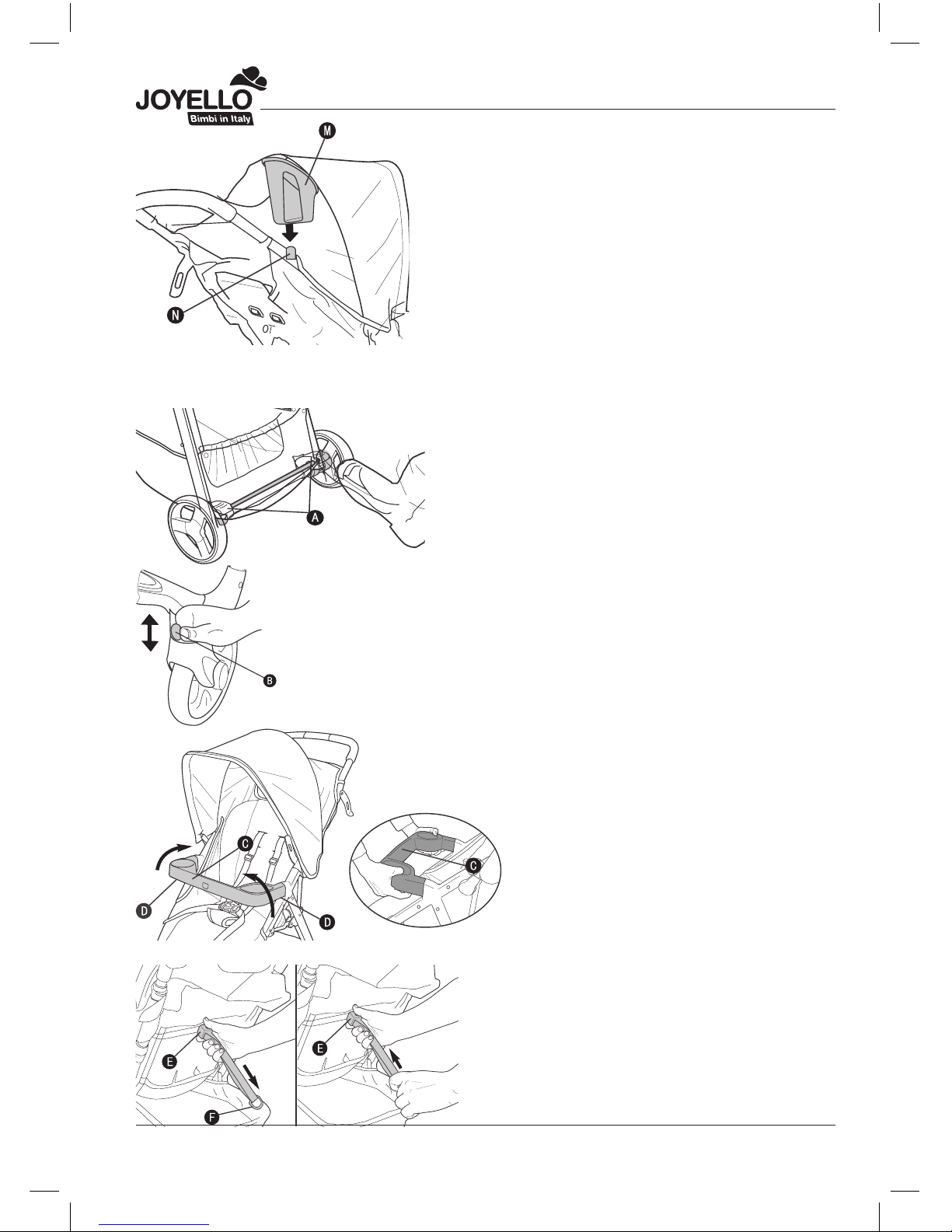 JOYELLO
Bimbi in Italy

M
N

A

B

C
D
D
C

E
F
E