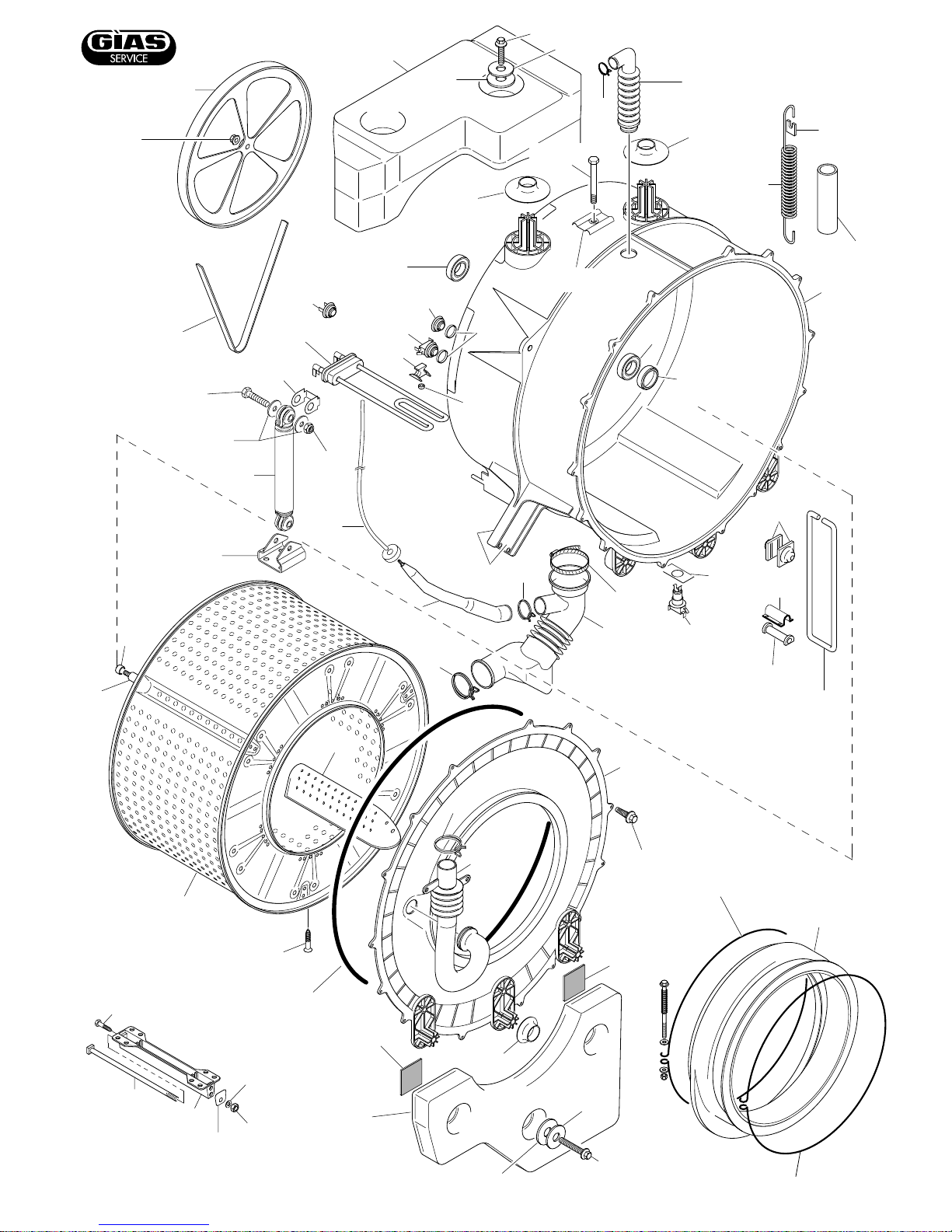 GIAS
SERVICE