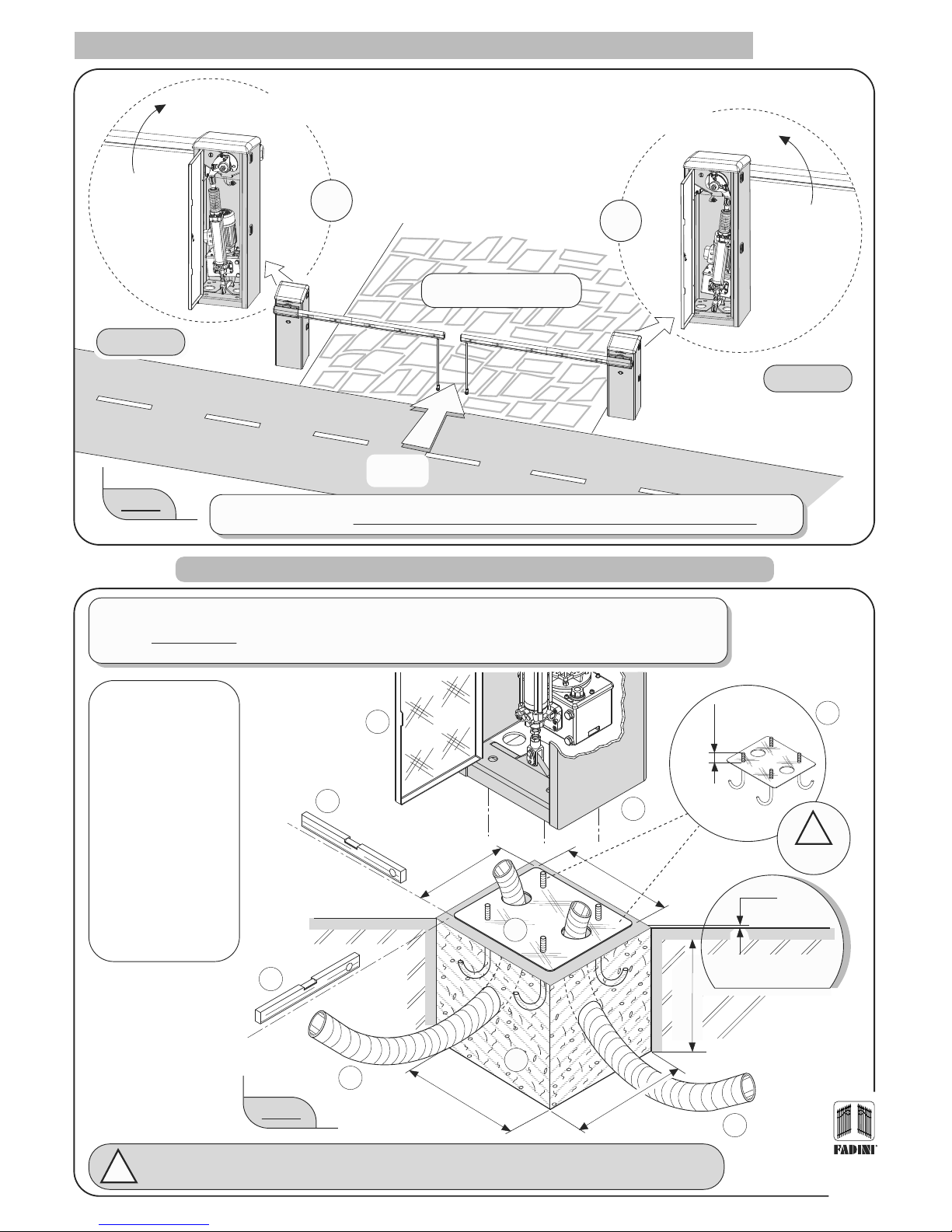 FADINI