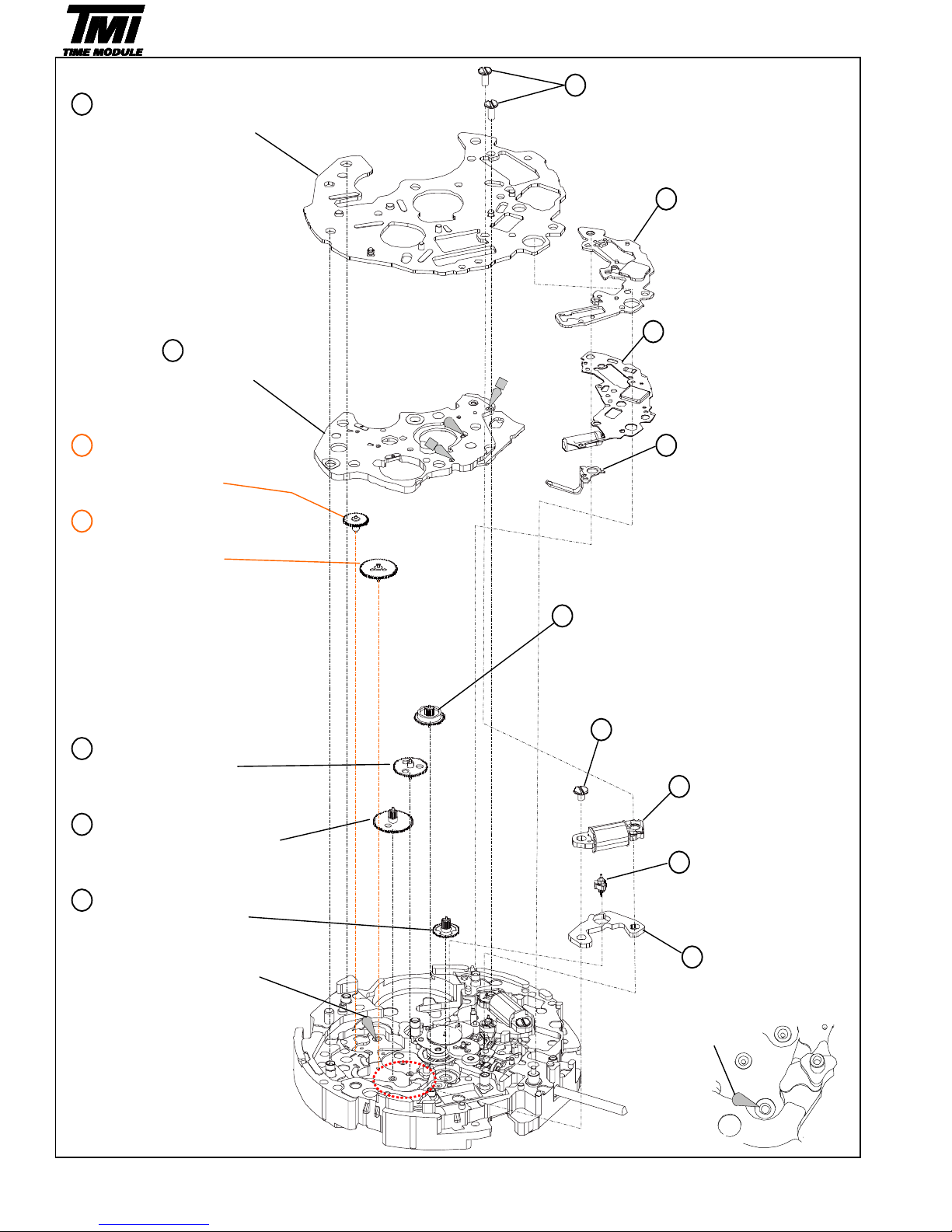 TMI
TIME MODULE