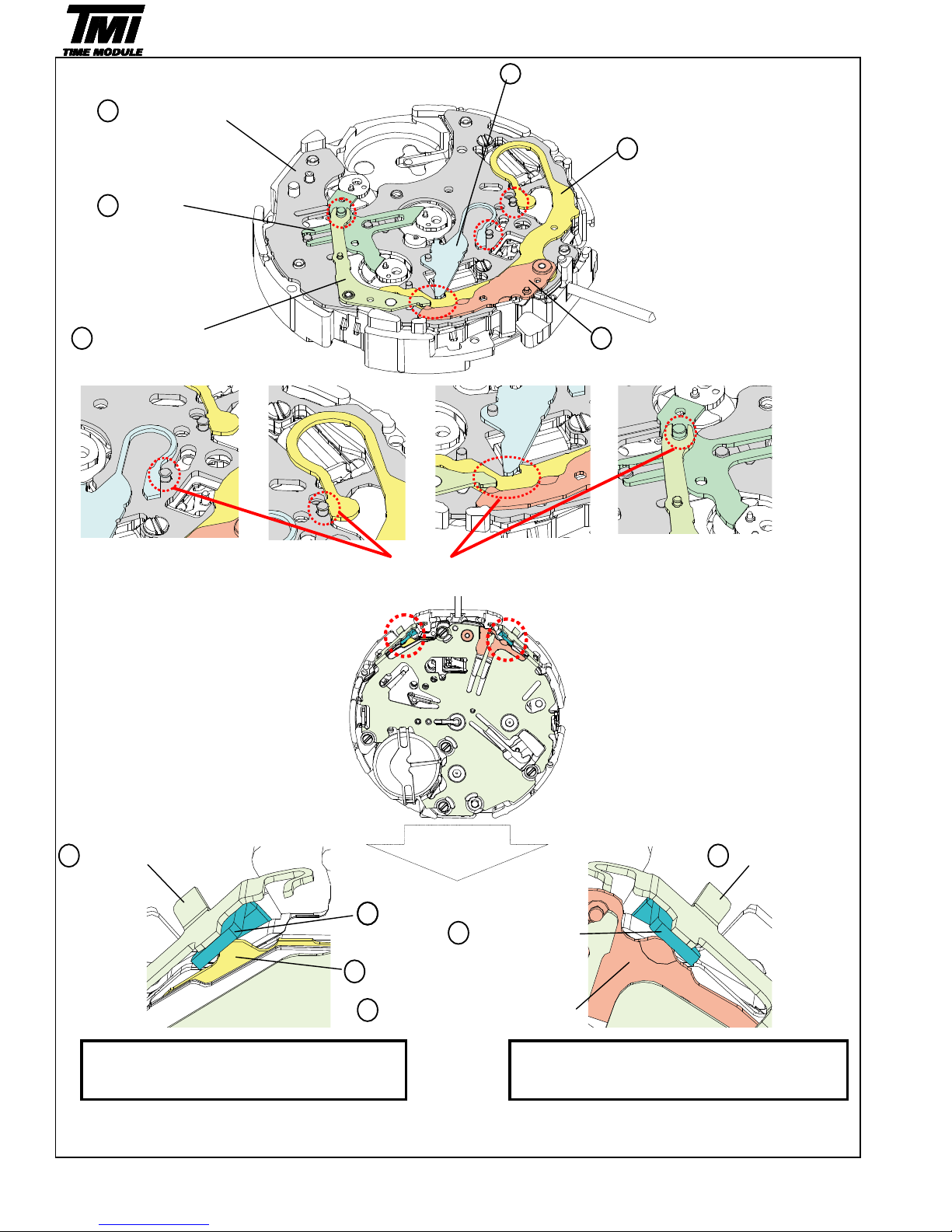 TMI
TIME MODULE