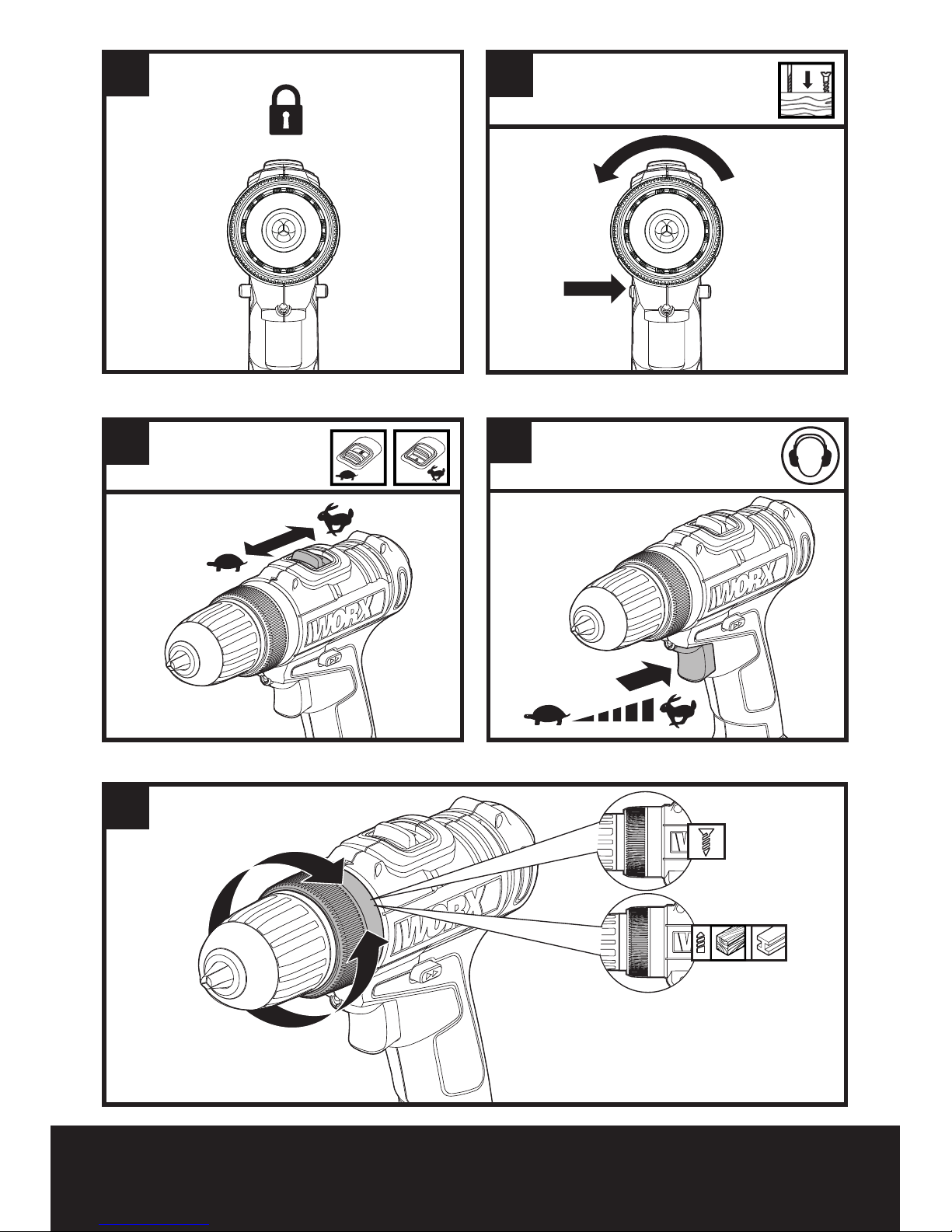 WORX

WORX

WORX