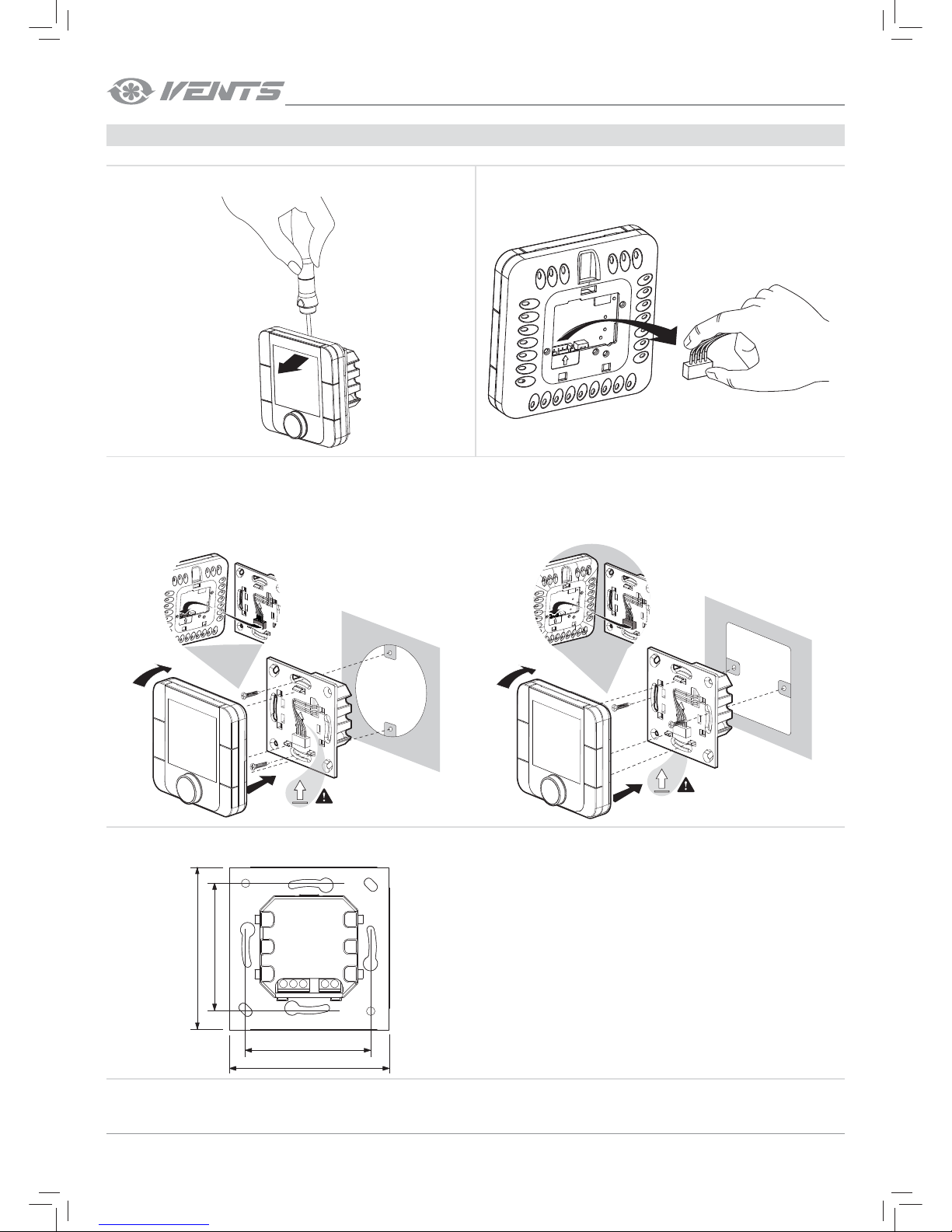 VENTS