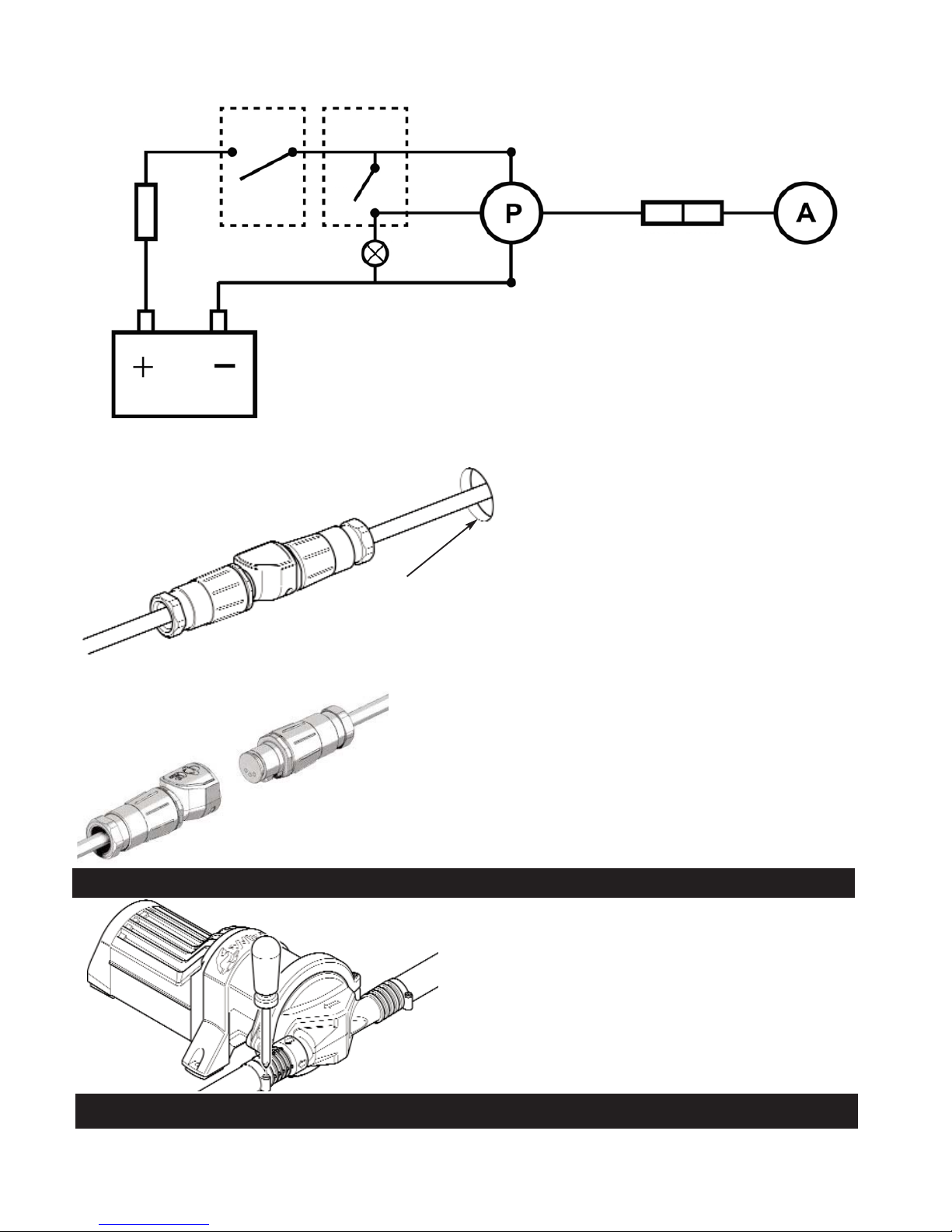 P

A

+ −