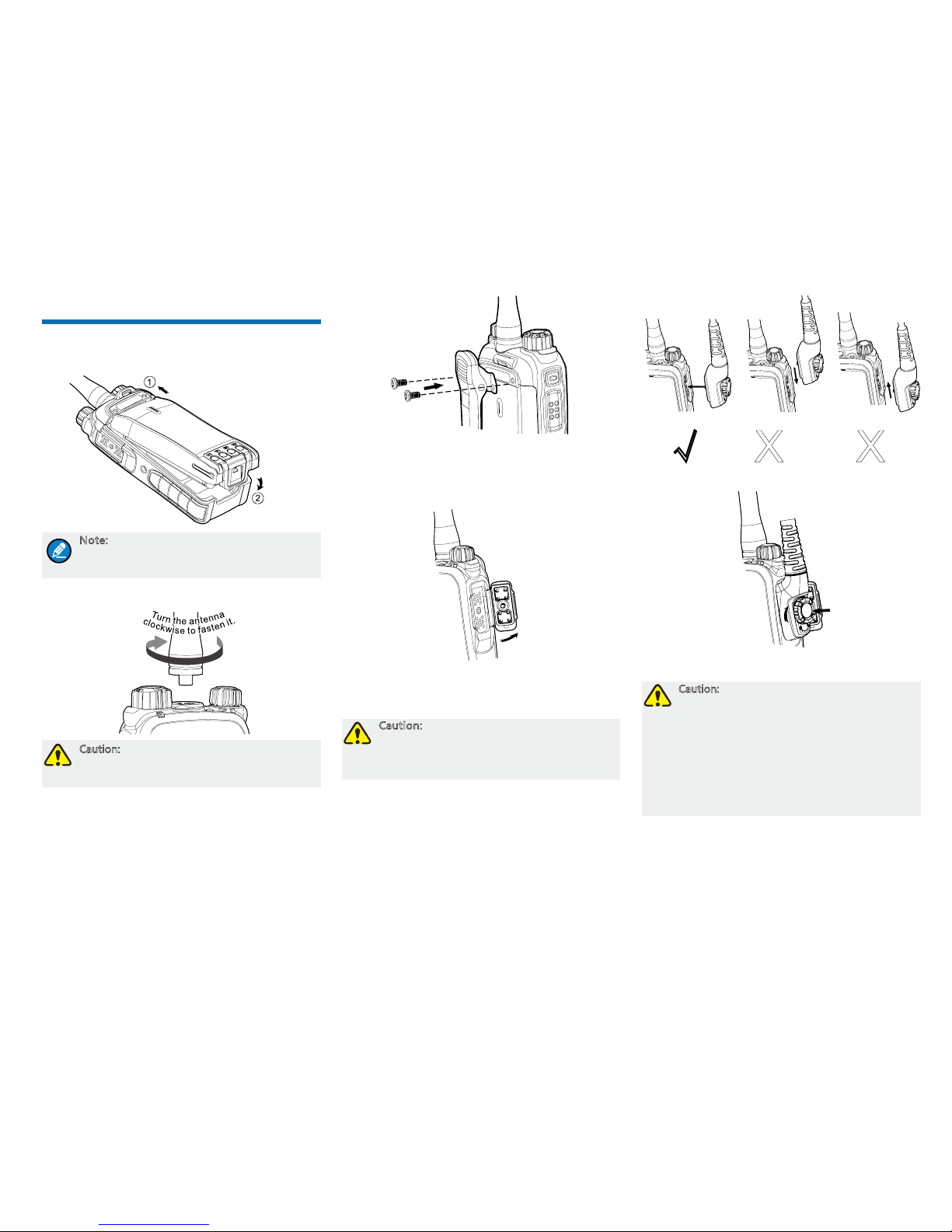 ①
②

Note:

Turn the antenna clockwise to fasten it.

Caution:

Caution:

Caution: