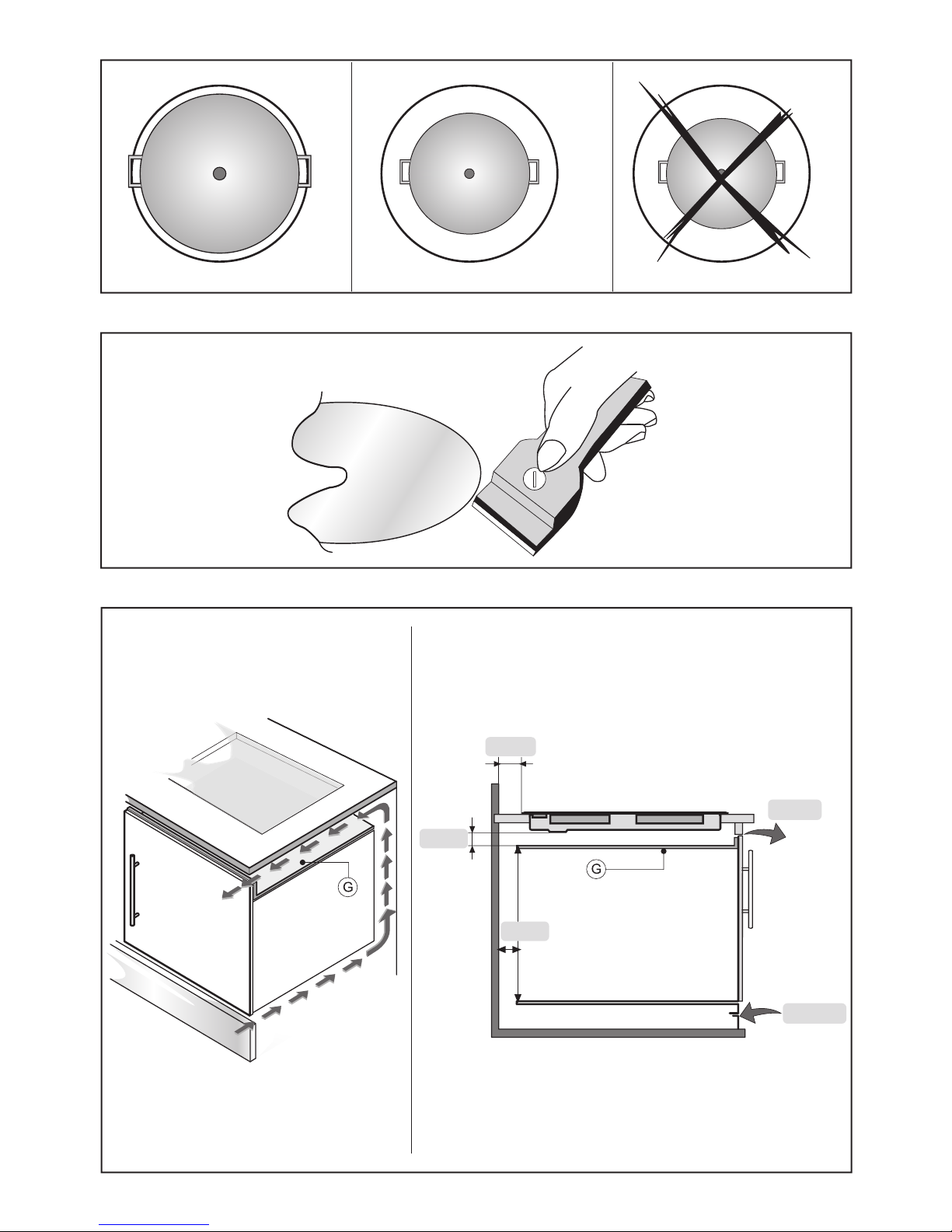 G

G