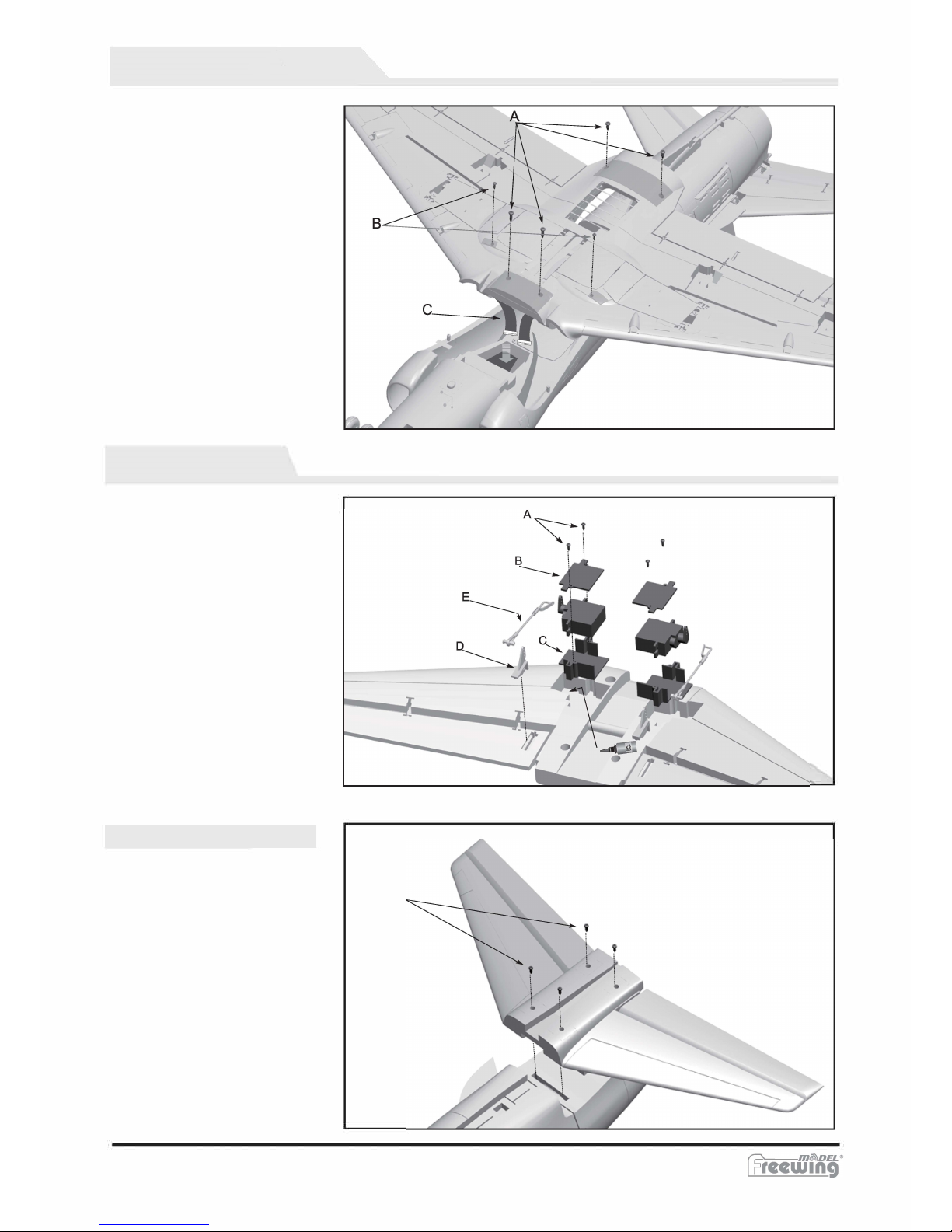 A

B

C

A

B

E

C

D

Freewing MODEL