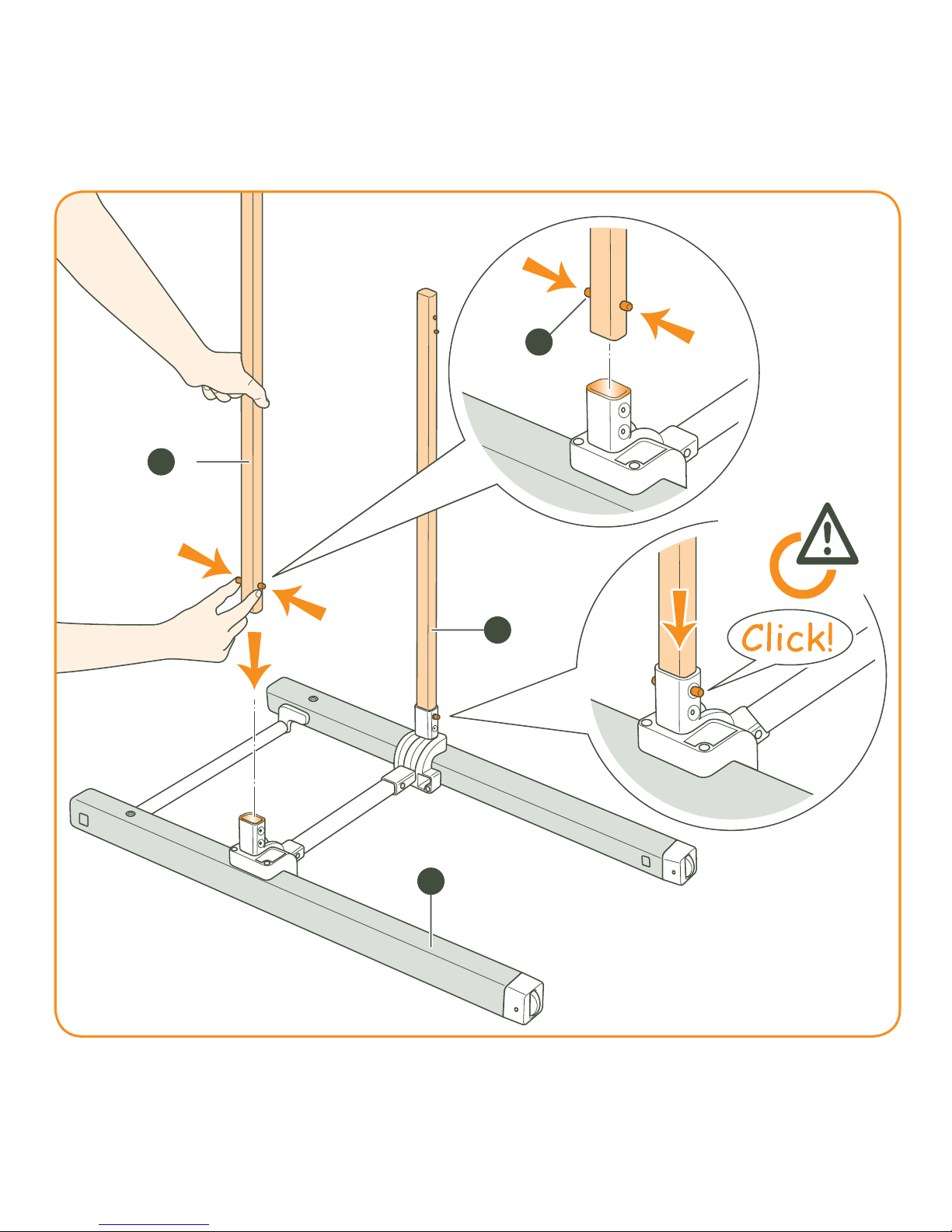 Click!