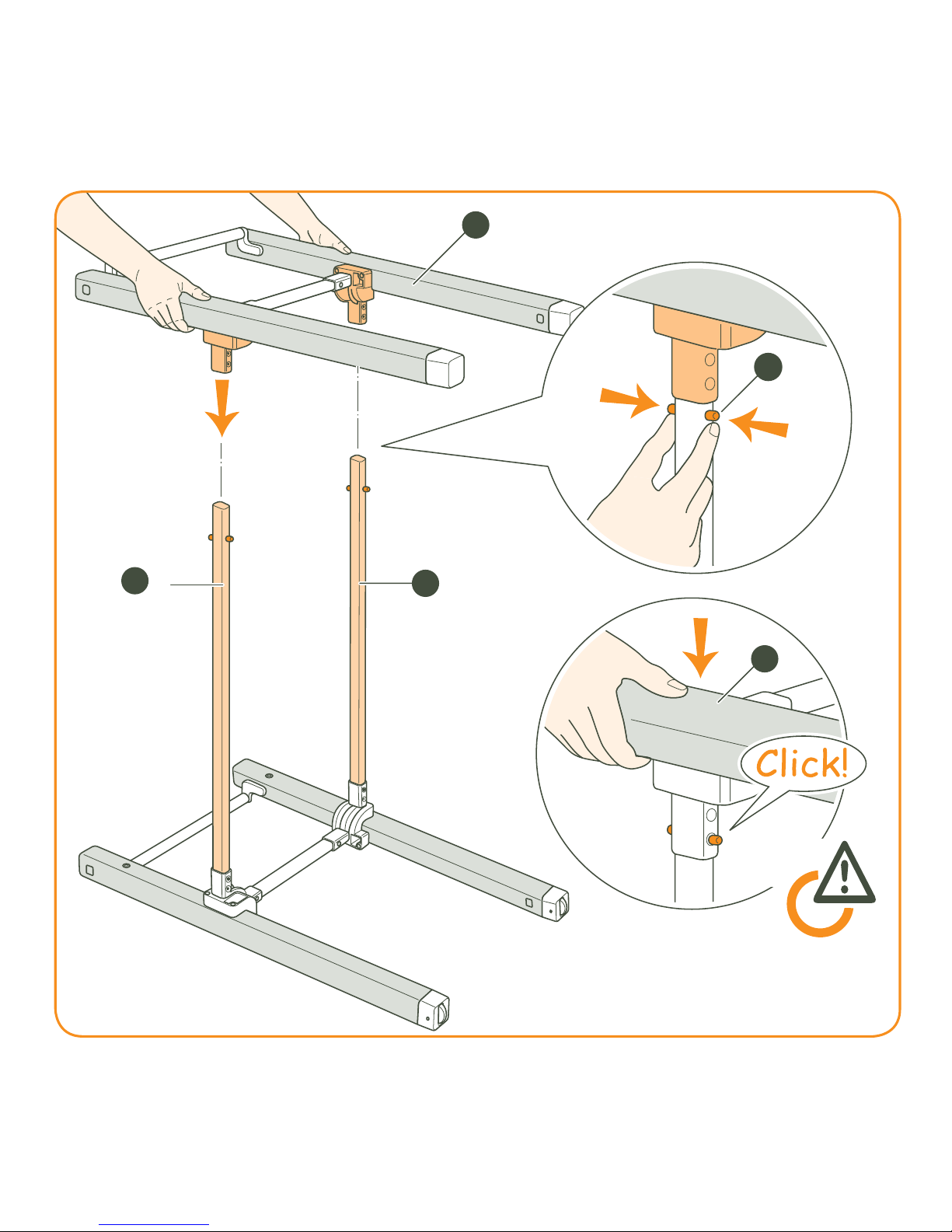 Click!