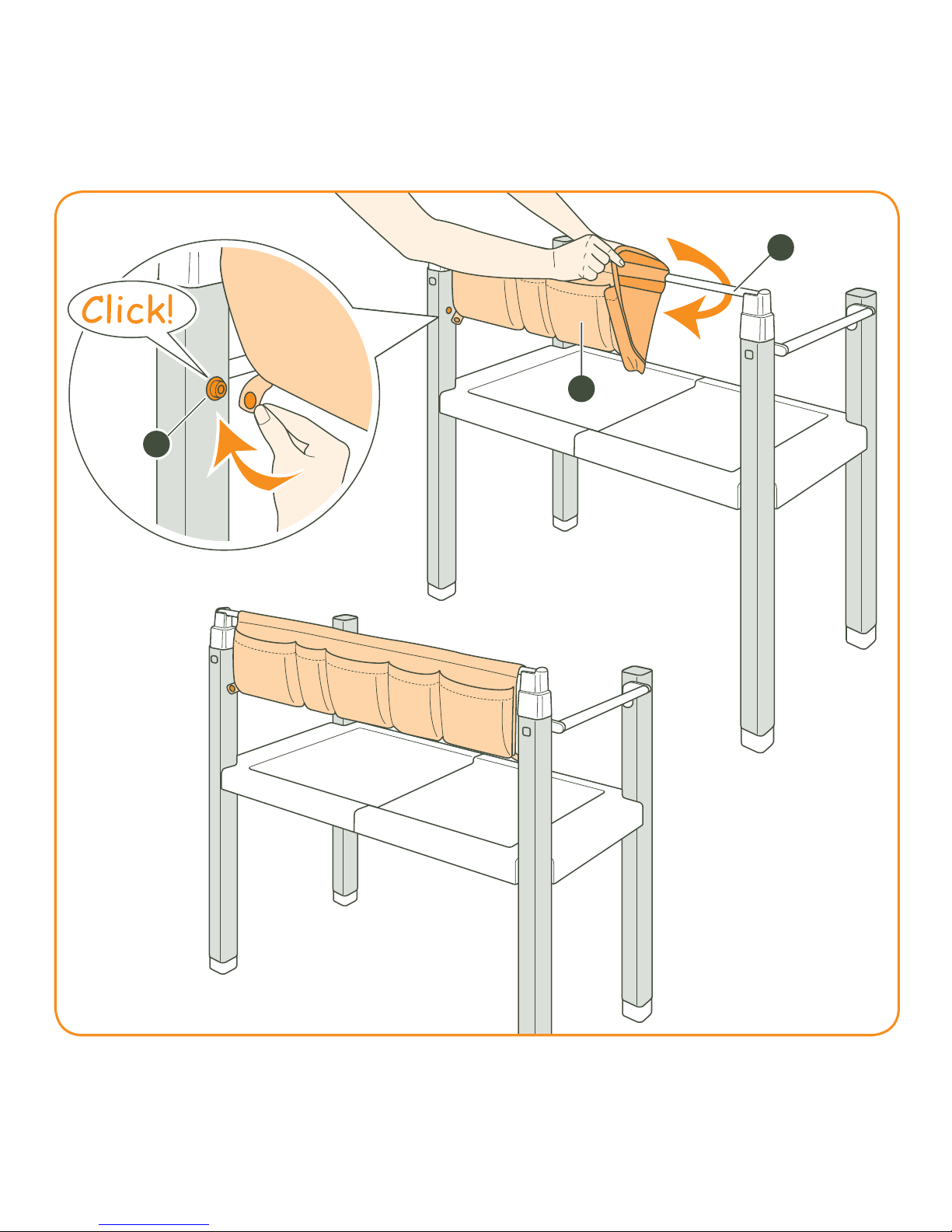 Click!