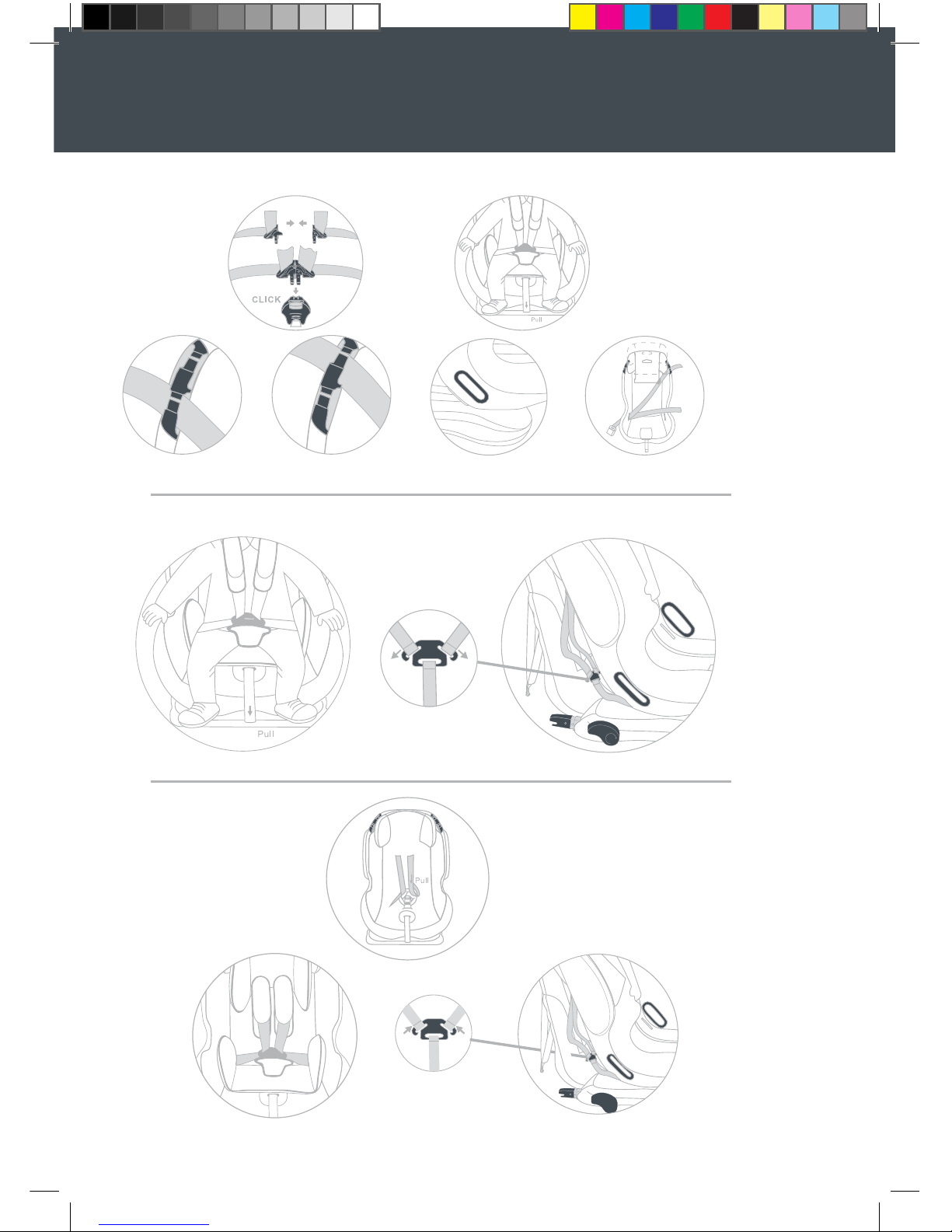 CLICK

Pull

Pull

Pull