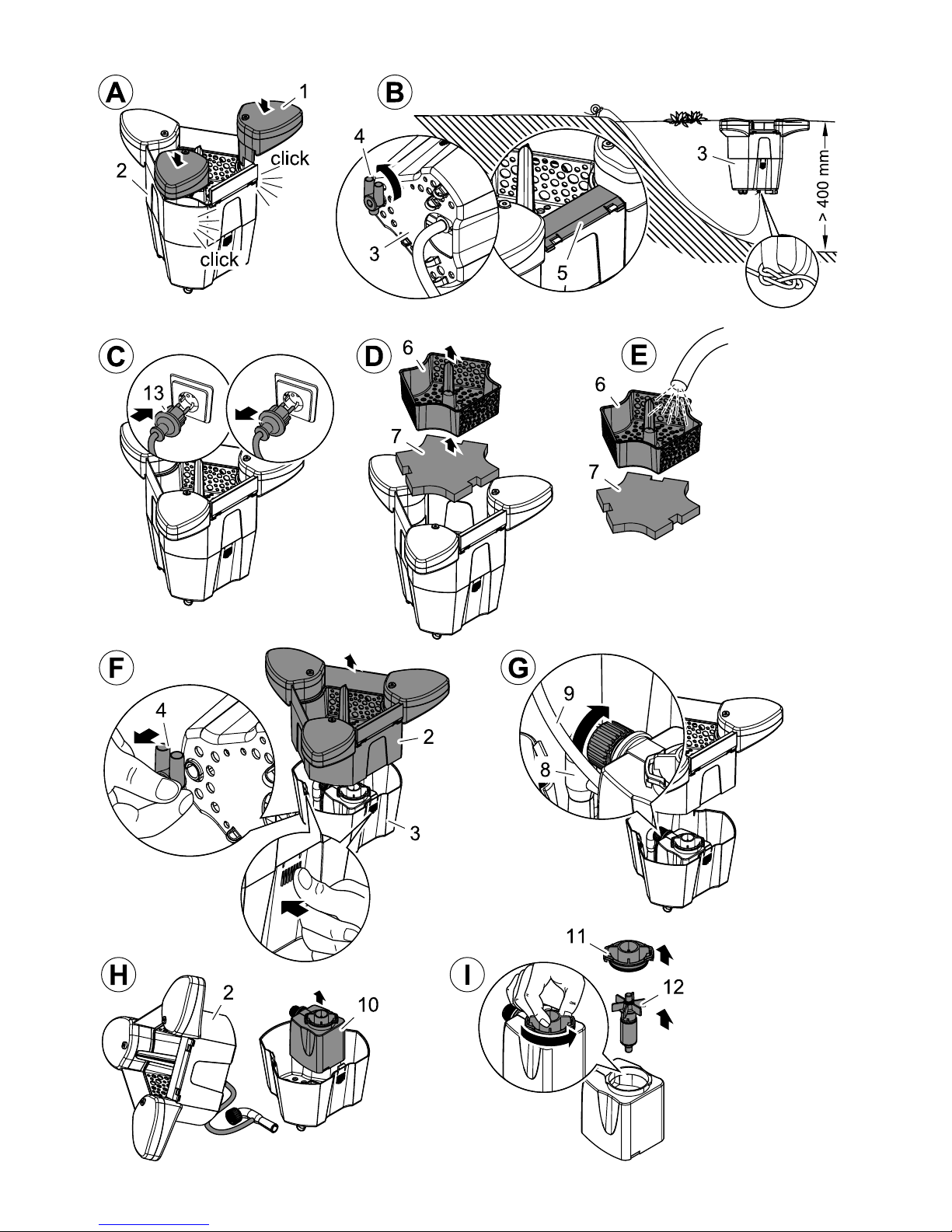 A
1
2
click
click

B
4
3
5
3
> 400 mm

C
13

D
6
7

E
6
7

F
4
2
3

G
9
8

H
2
10

I
11
12