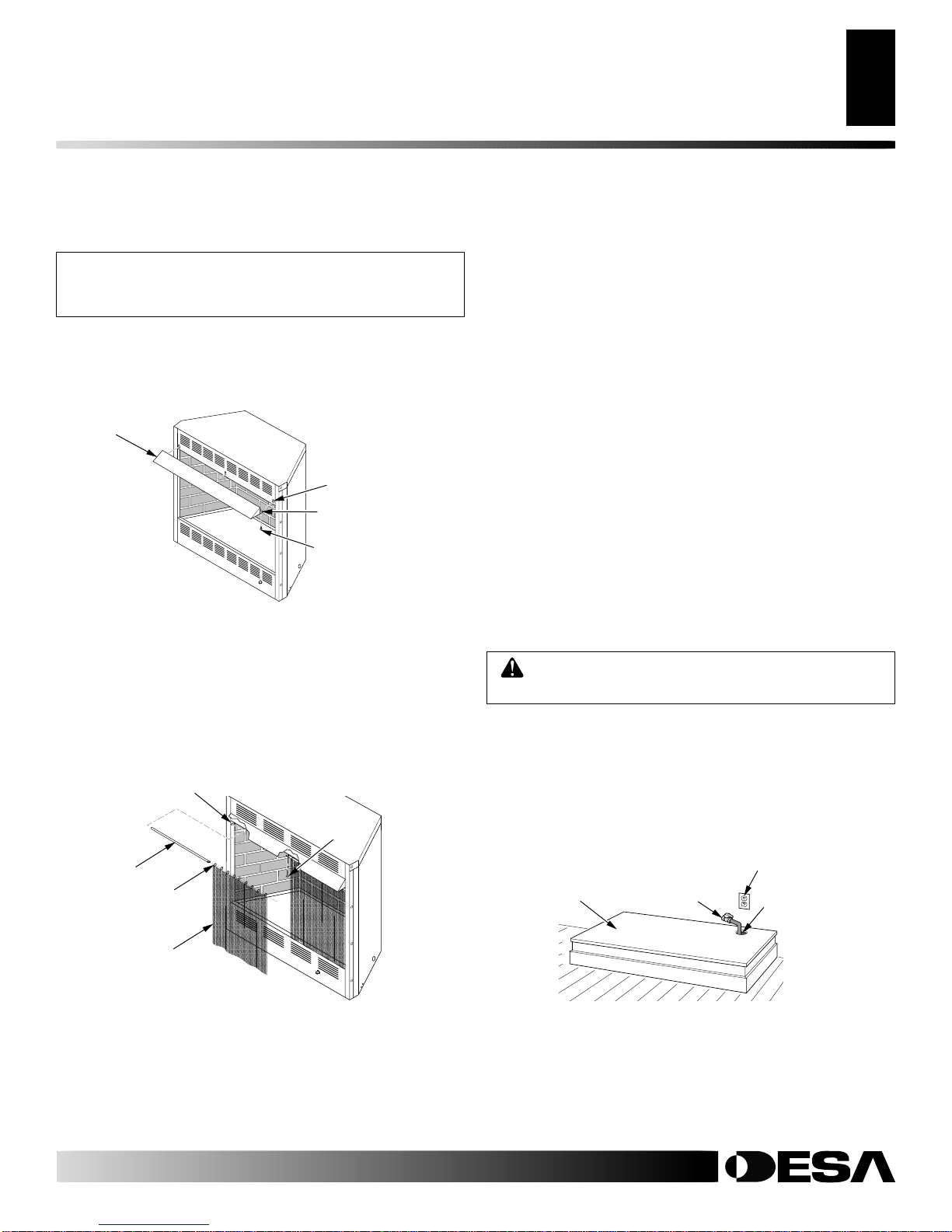 DESA