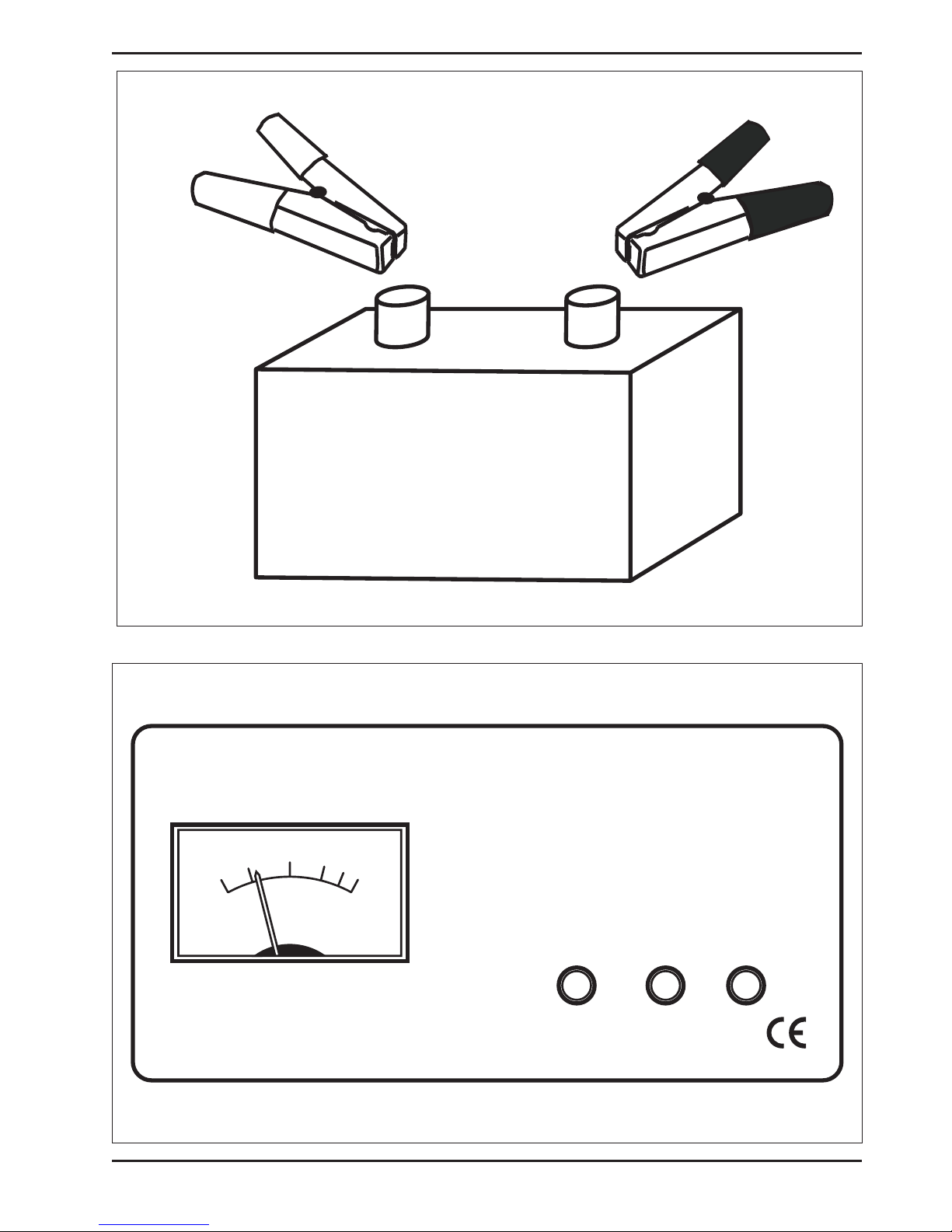 CE