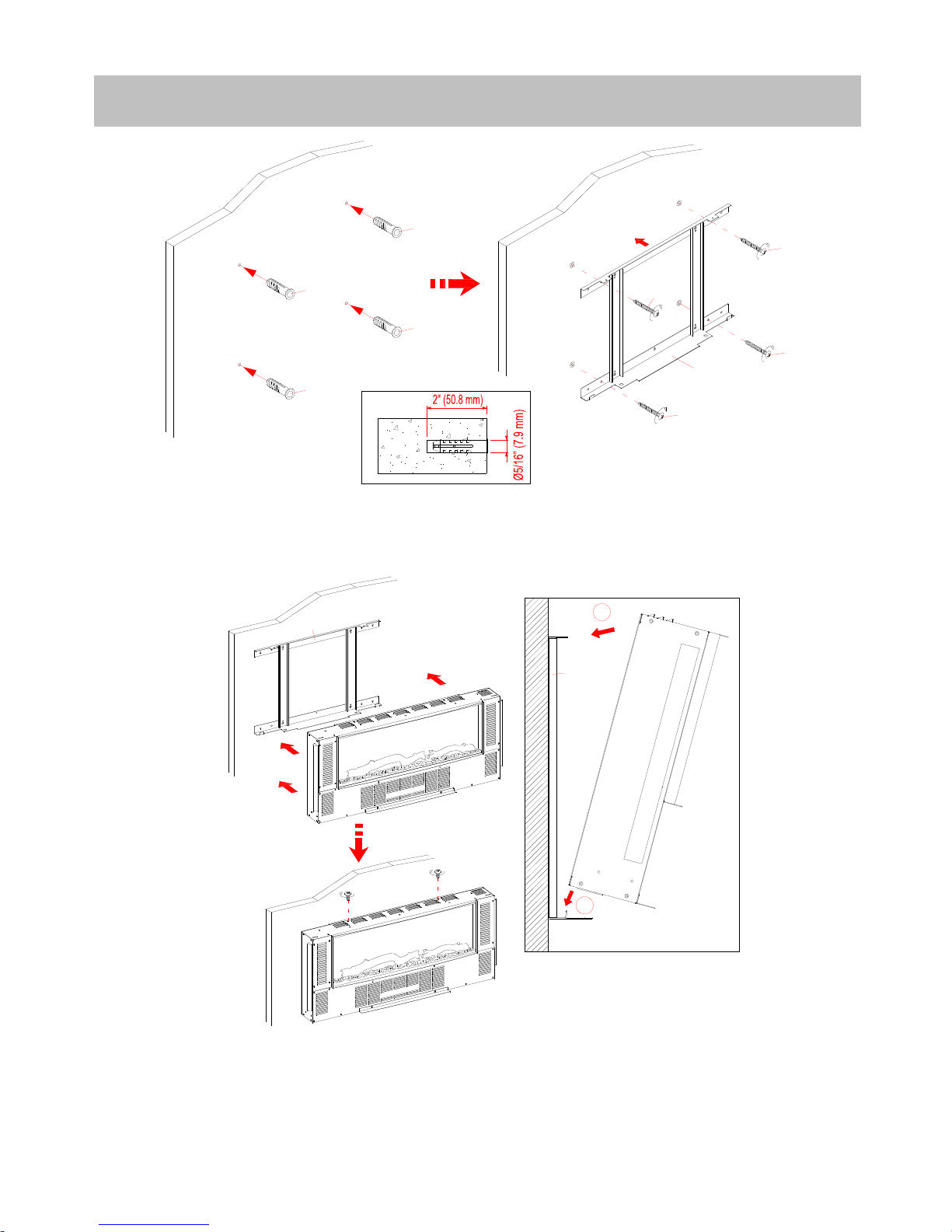 2" (50.8 mm)

Ø5/16" (7.9 mm)