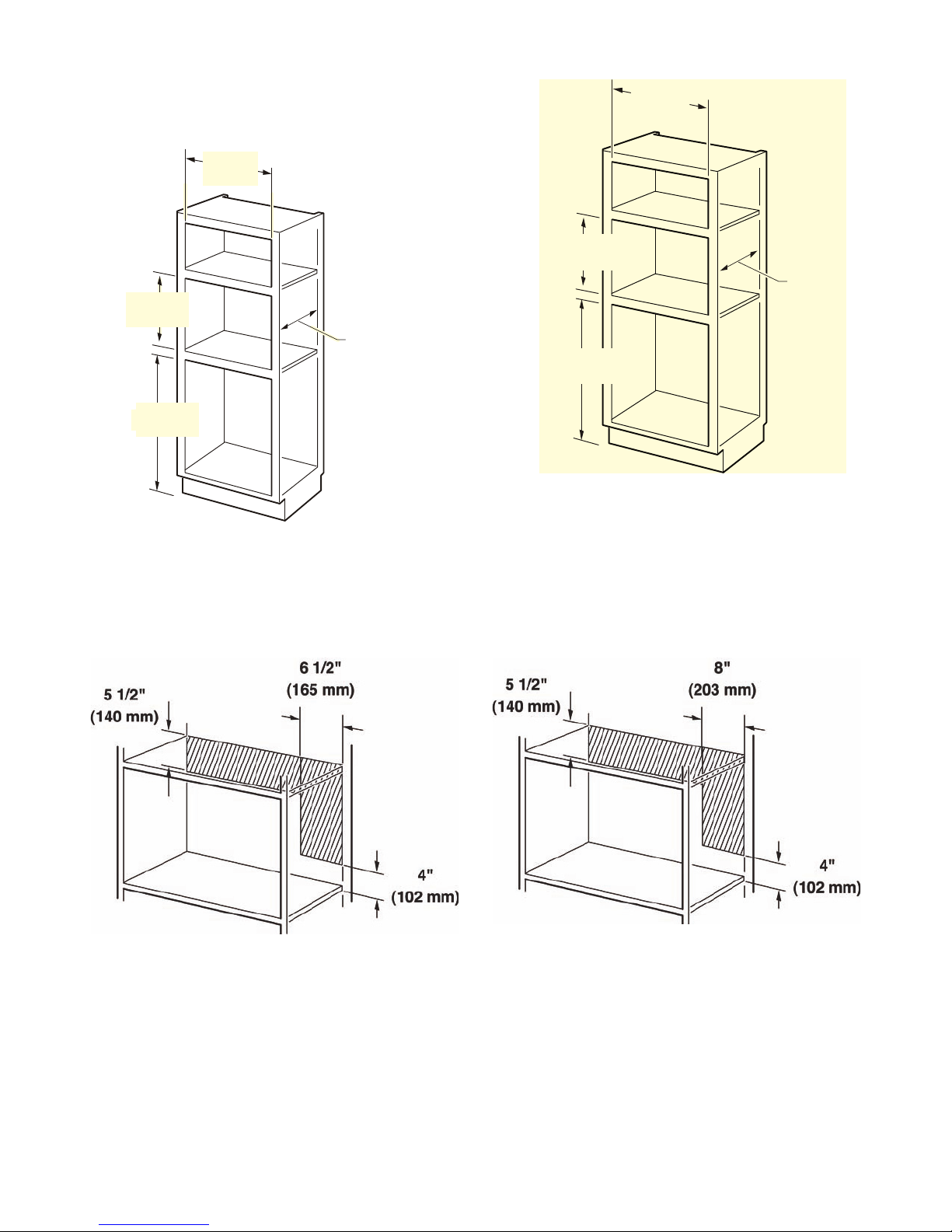 5 1/2"
(140 mm)

6 1/2"
(165 mm)

4"
(102 mm)

5 1/2"
(140 mm)

8"
(203 mm)

4"
(102 mm)